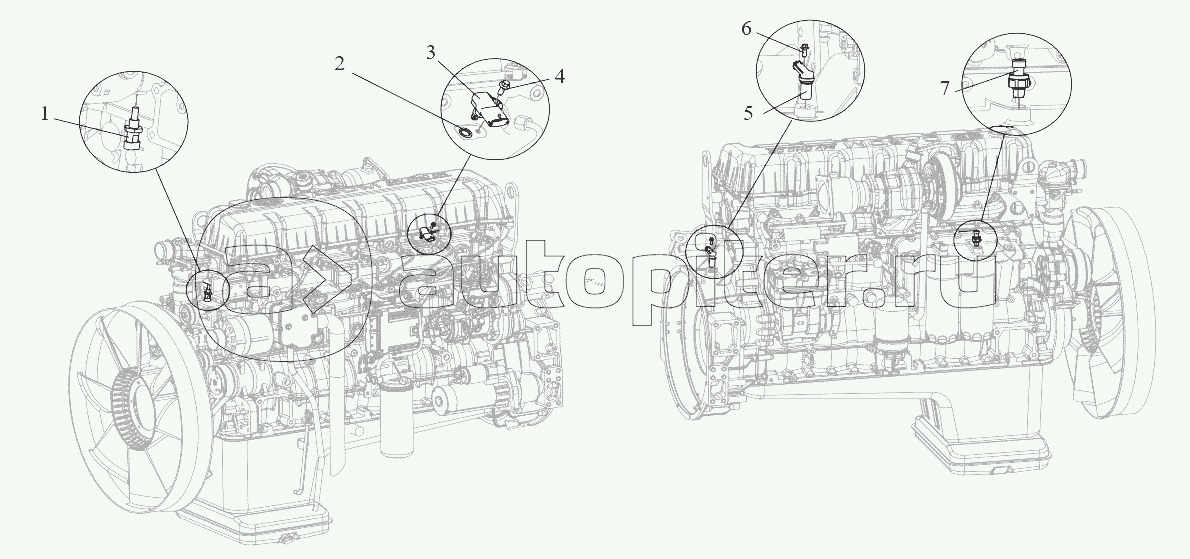 1
2
3
4
6
5
7
autopiter.ru