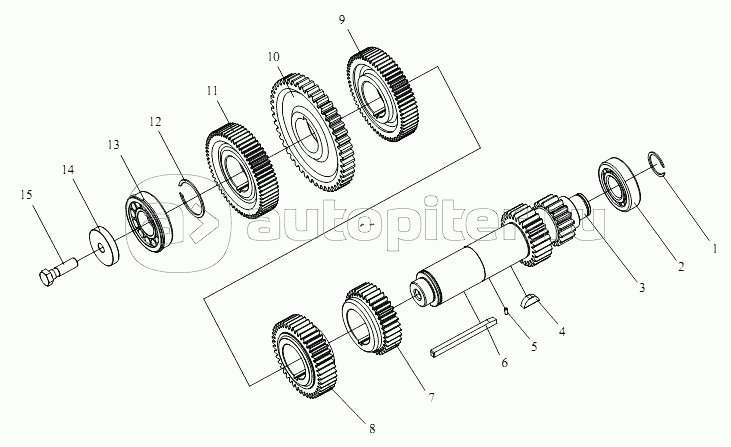 9
10
11
12
13
14
15
autopiter.ru
1
2
3
4
5
6
7
8