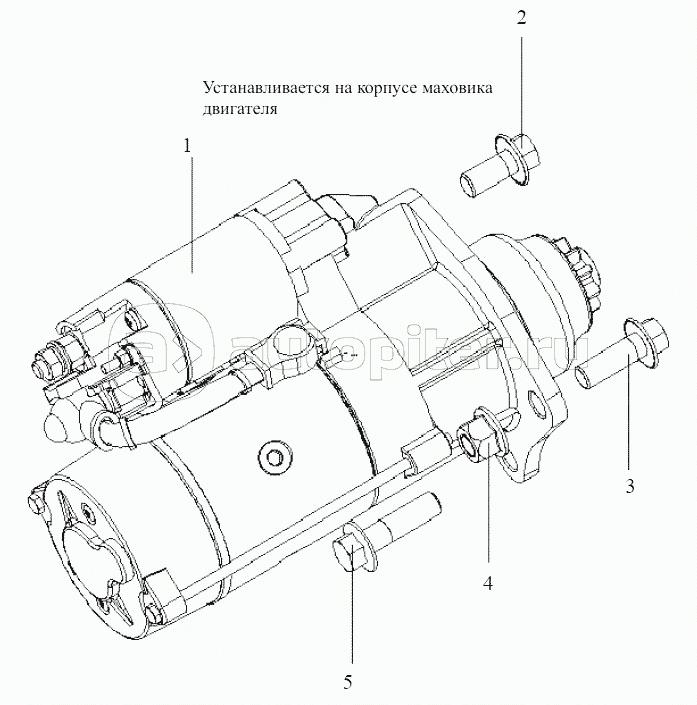 2

Устанавливается на корпусе маховика двигателя

1

autopiter.ru

3

4

5