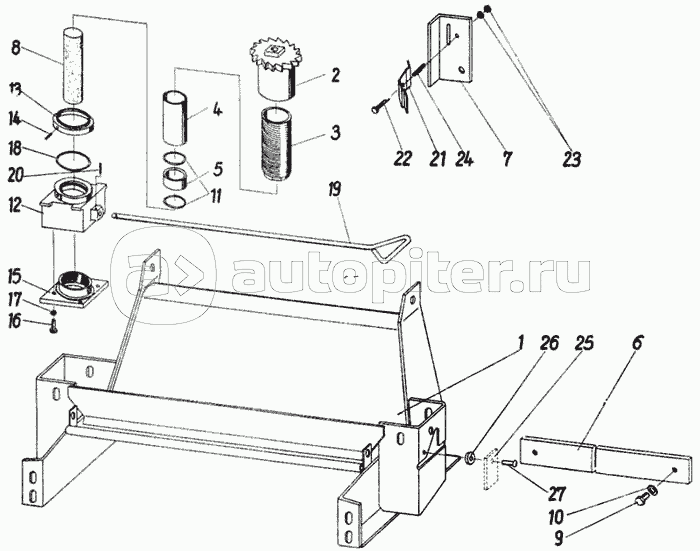 8
13
14
18
20
12
15
17
16
4
5
11
2
3
19
22
21
24
7
23
autopiter.ru
1
26
25
6
27
10
9