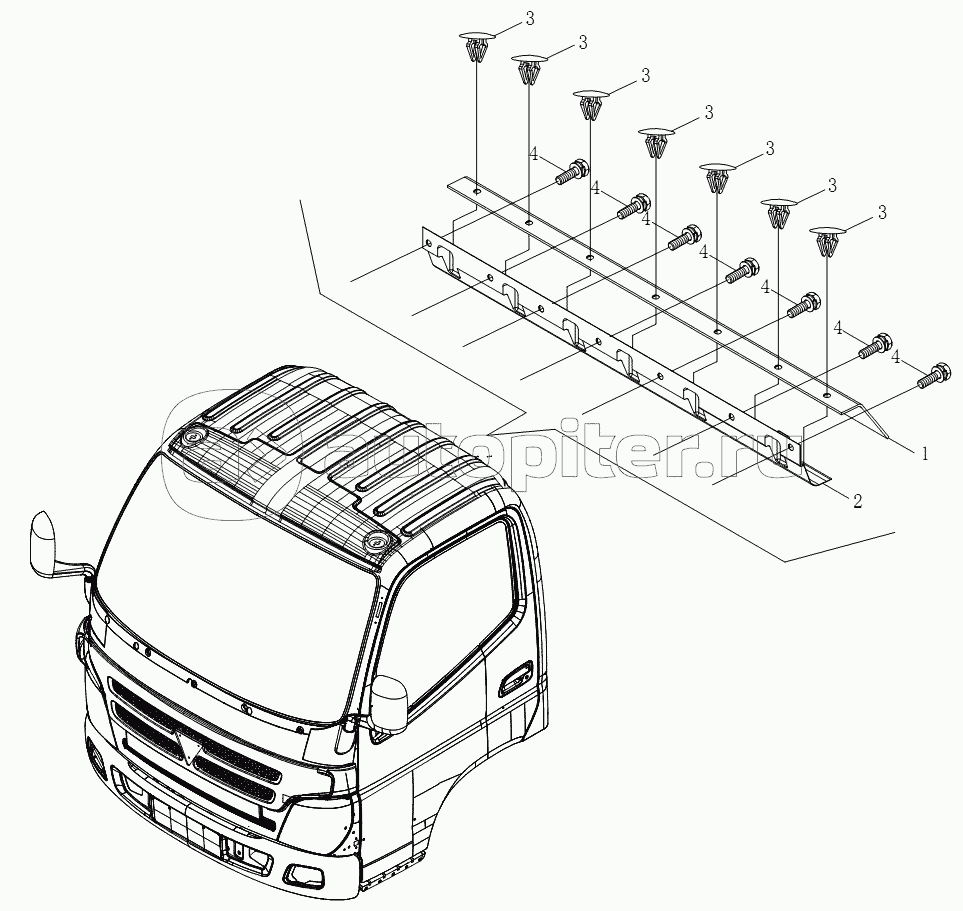 3
3
3
3
3
3
3
4
4
4
4
4
4
4
1
2
autopiter.ru