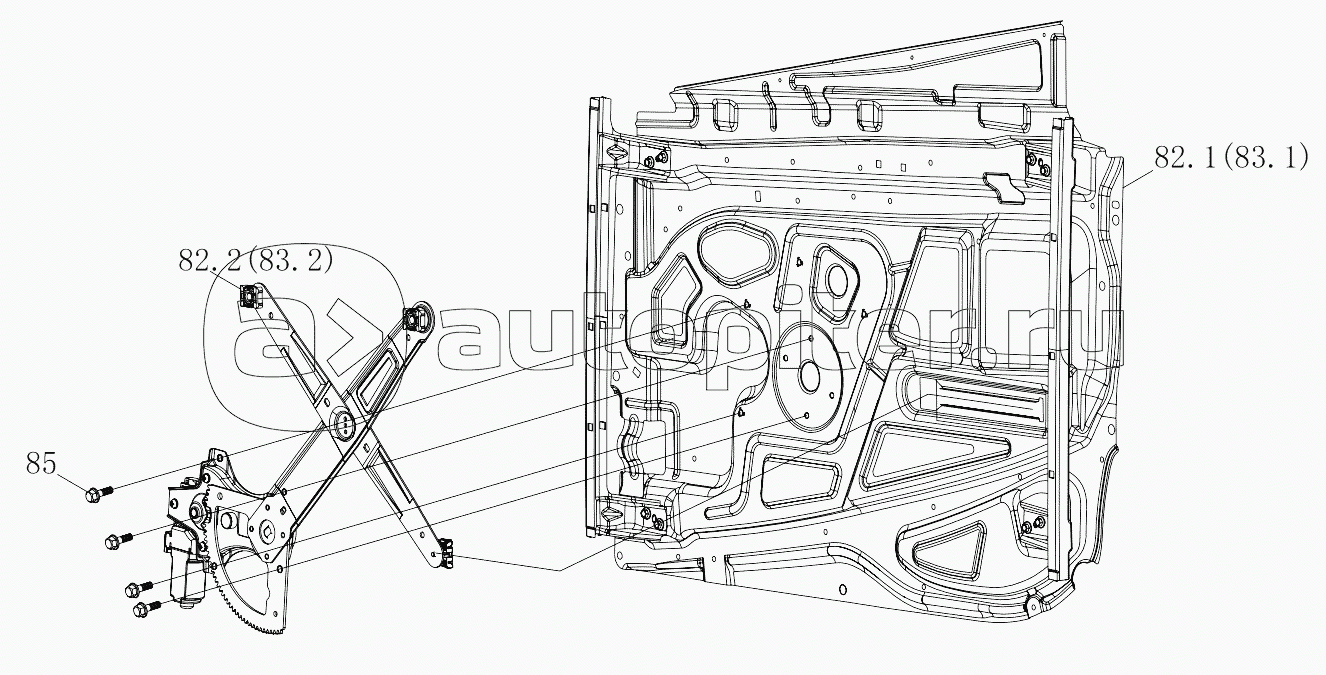 82.1(83.1)

82.2(83.2)

autopiter.ru

85