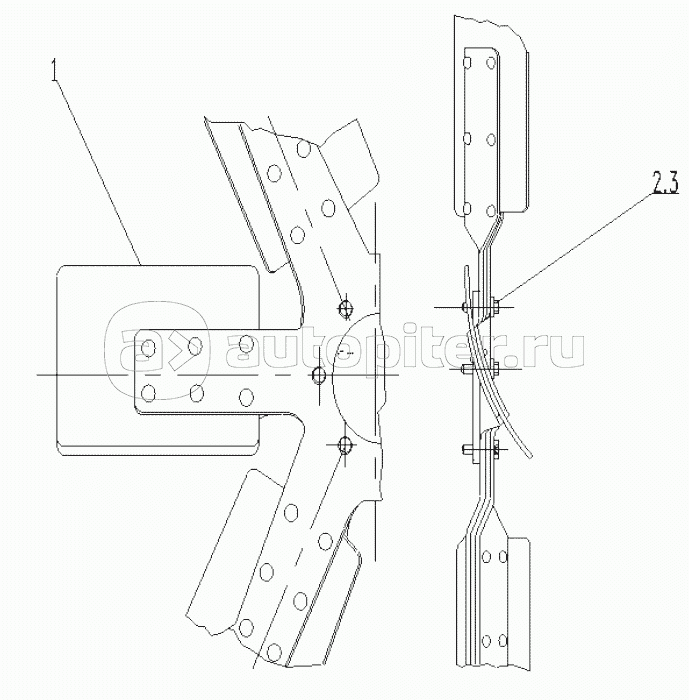 1

2.3

autopiter.ru