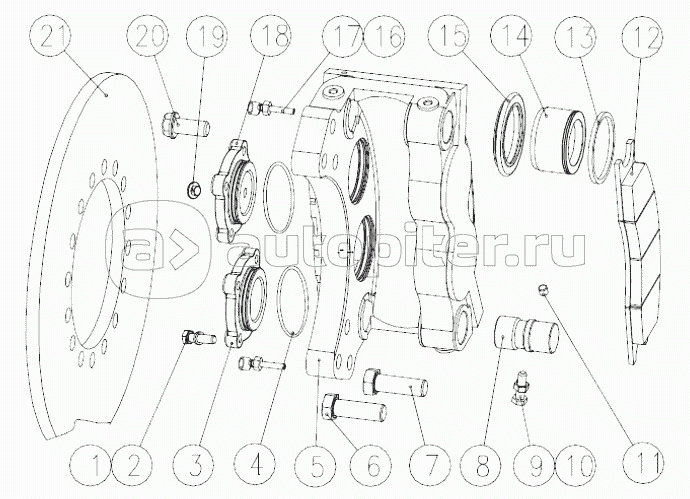 21 20 19 18 17 16 15 14 13 12

autopiter.ru

1 2 3 4 5 6 7 8 9 10 11