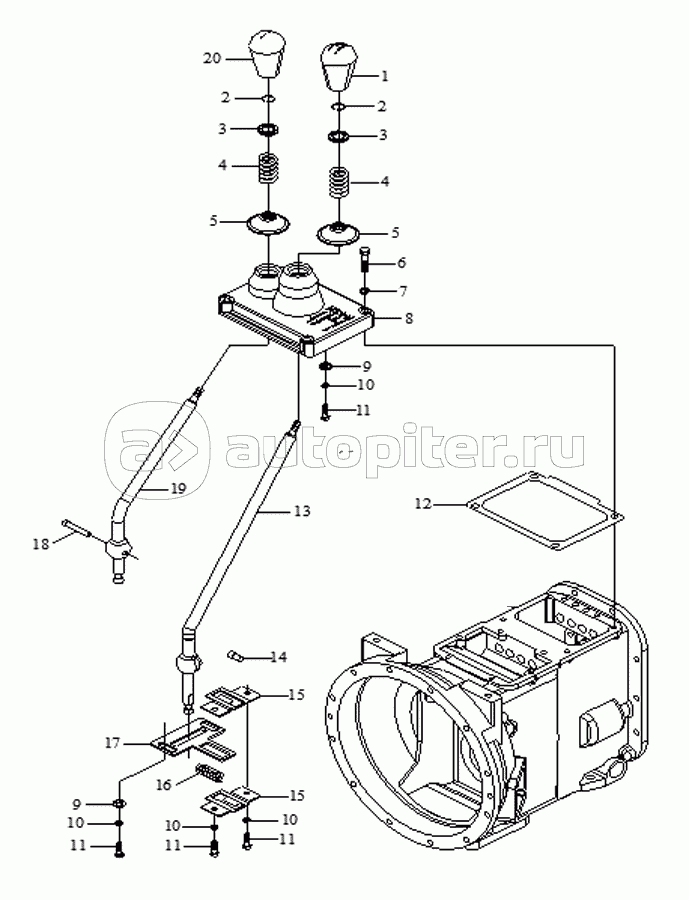 20
1
2
2
3
3
4
4
5
5
6
7
8
9
10
11
autopiter.ru
19
13
12
18
14
15
17
16
15
9
10
10
10
11
11
11