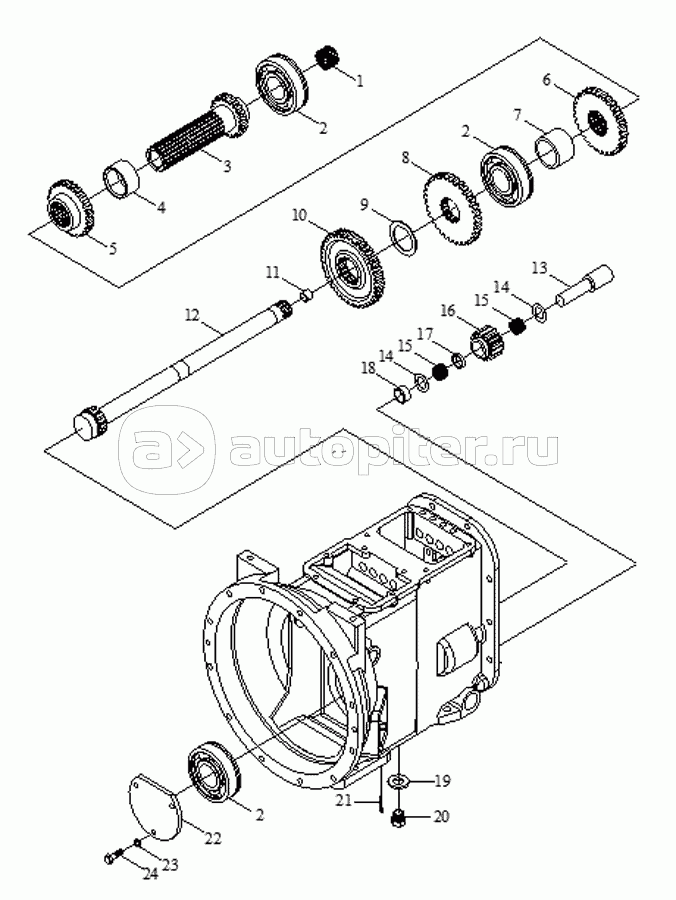 1
2
3
4
5
6
7
2
8
9
10
11
12
13
14
15
16
17
15
14
18
autopiter.ru
19
20
21
2
22
23
24