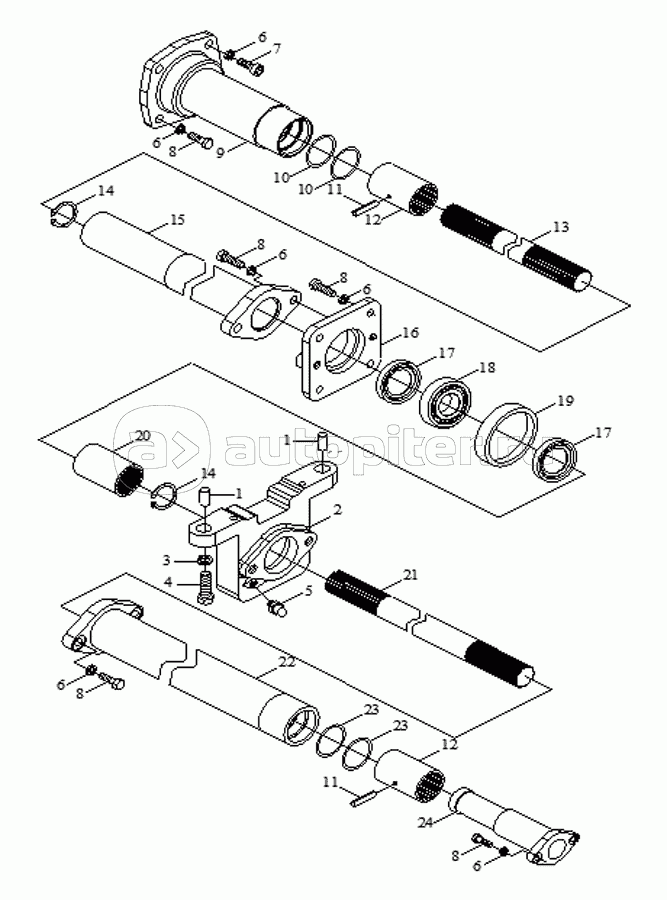 6
7
6
8
9
10
10
11
12
13
14
15
8
6
8
6
16
17
18
19
17
20
1
14
1
2
3
4
5
21
22
6
8
23
23
12
11
24
8
6
autopiter.ru