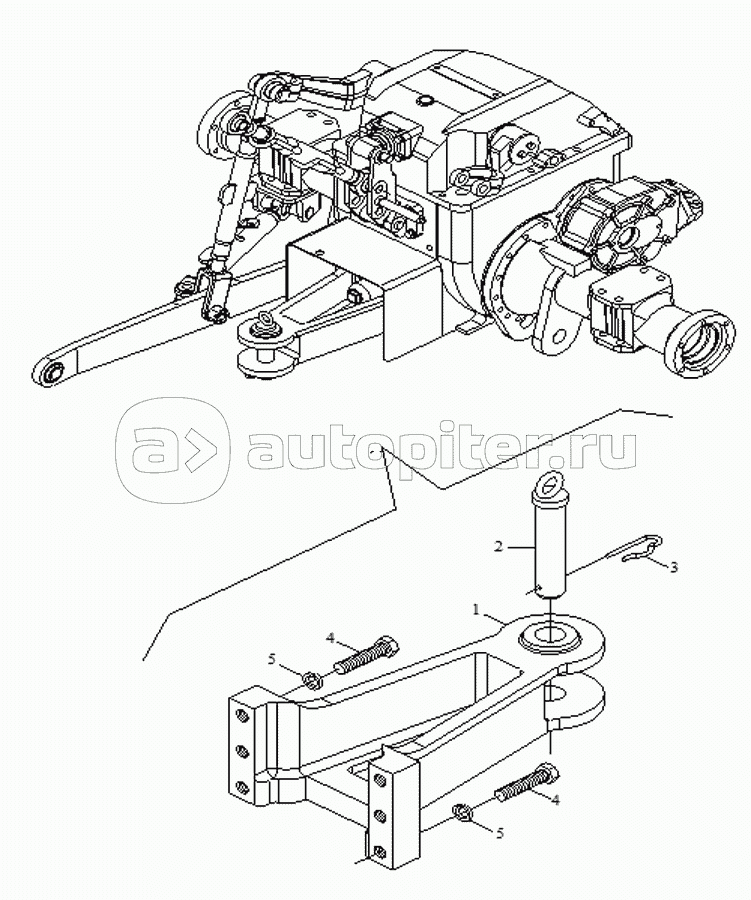 autopiter.ru

2

3

1

4

5

4

5