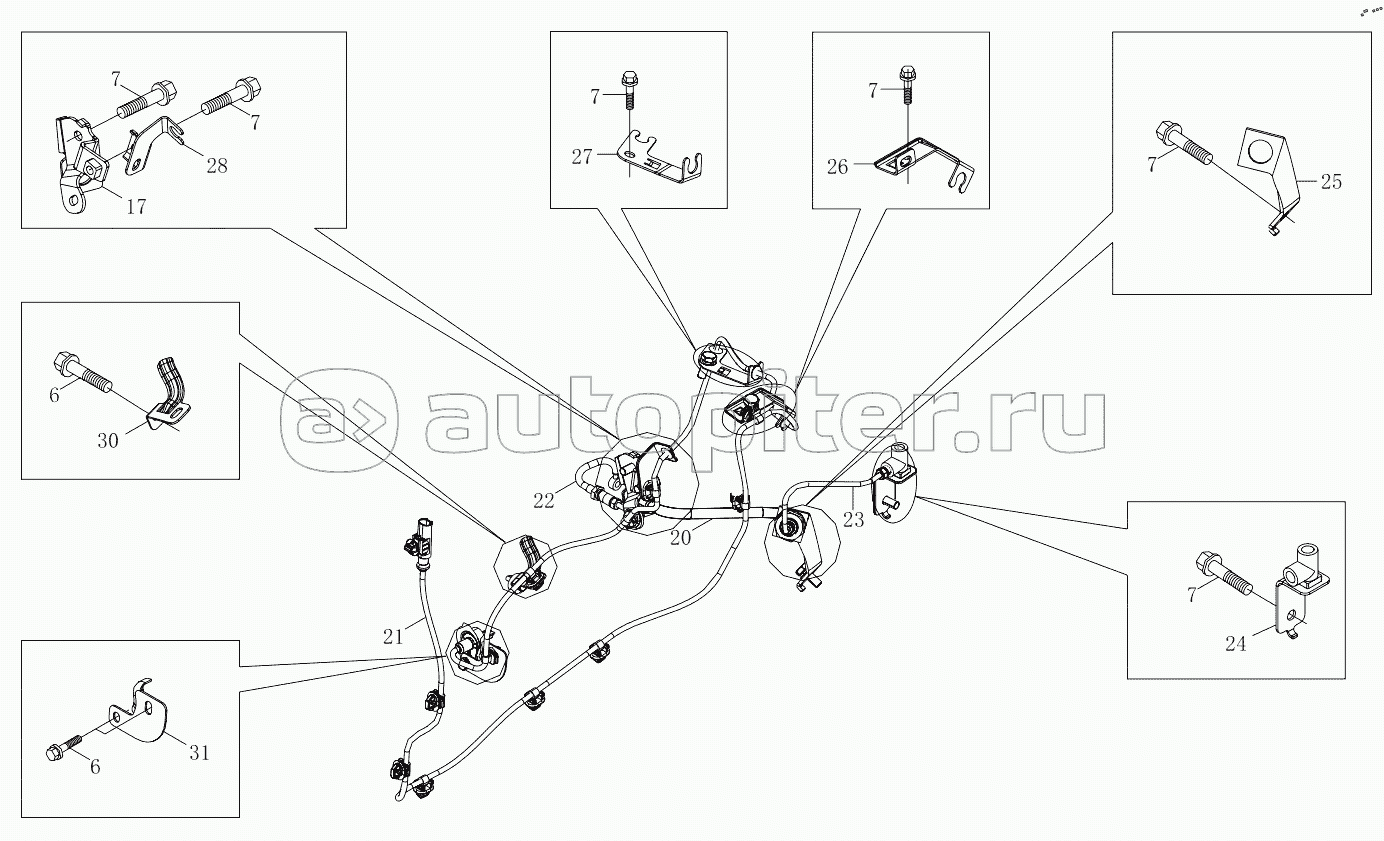 7
7
28
17
7
27
7
26
7
25
6
30
autopiter.ru
22
20
23
21
7
24
6
31