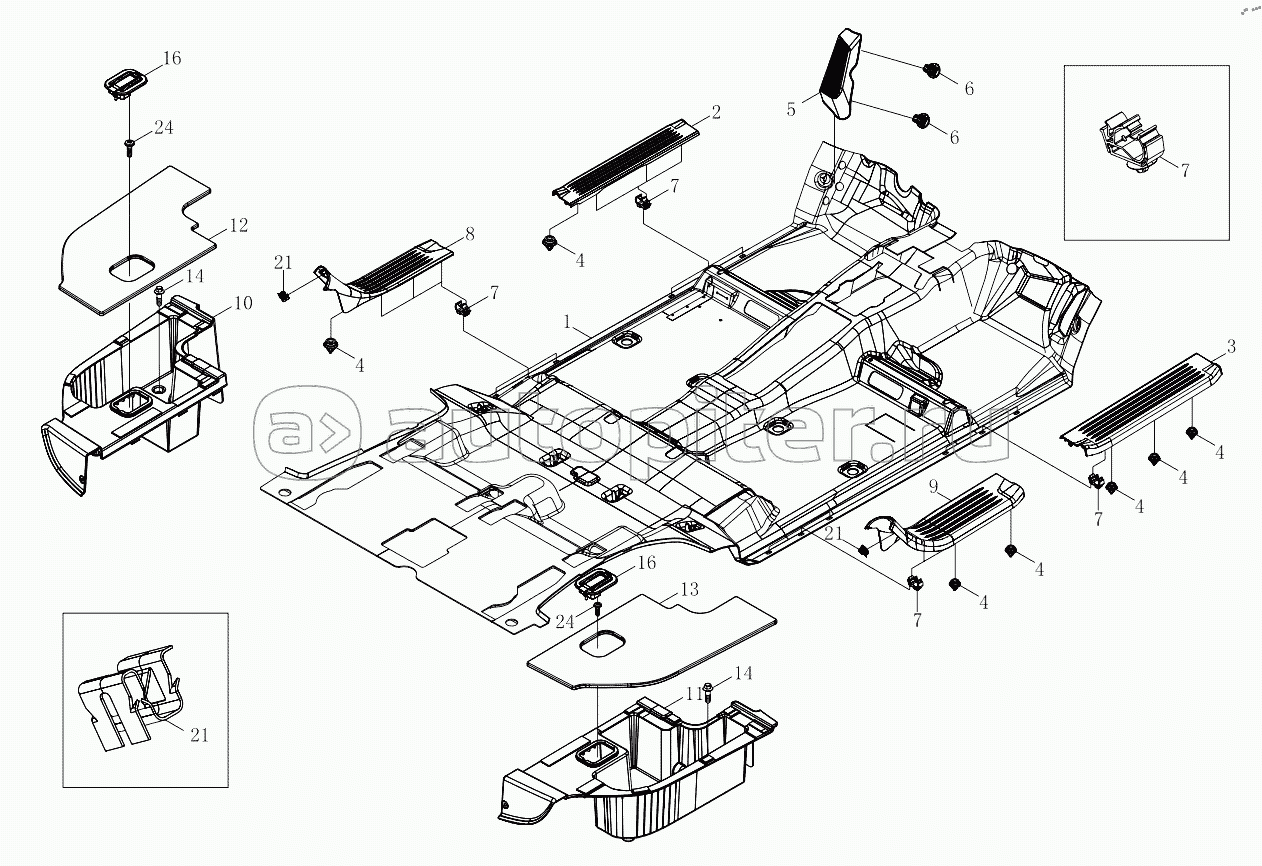 16
24
12
14
10
21
8
7
4
2
7
4
5
6
6
7
1
3
4
4
4
7
9
21
4
4
7
16
24
13
14
11
21
autopiter.ru