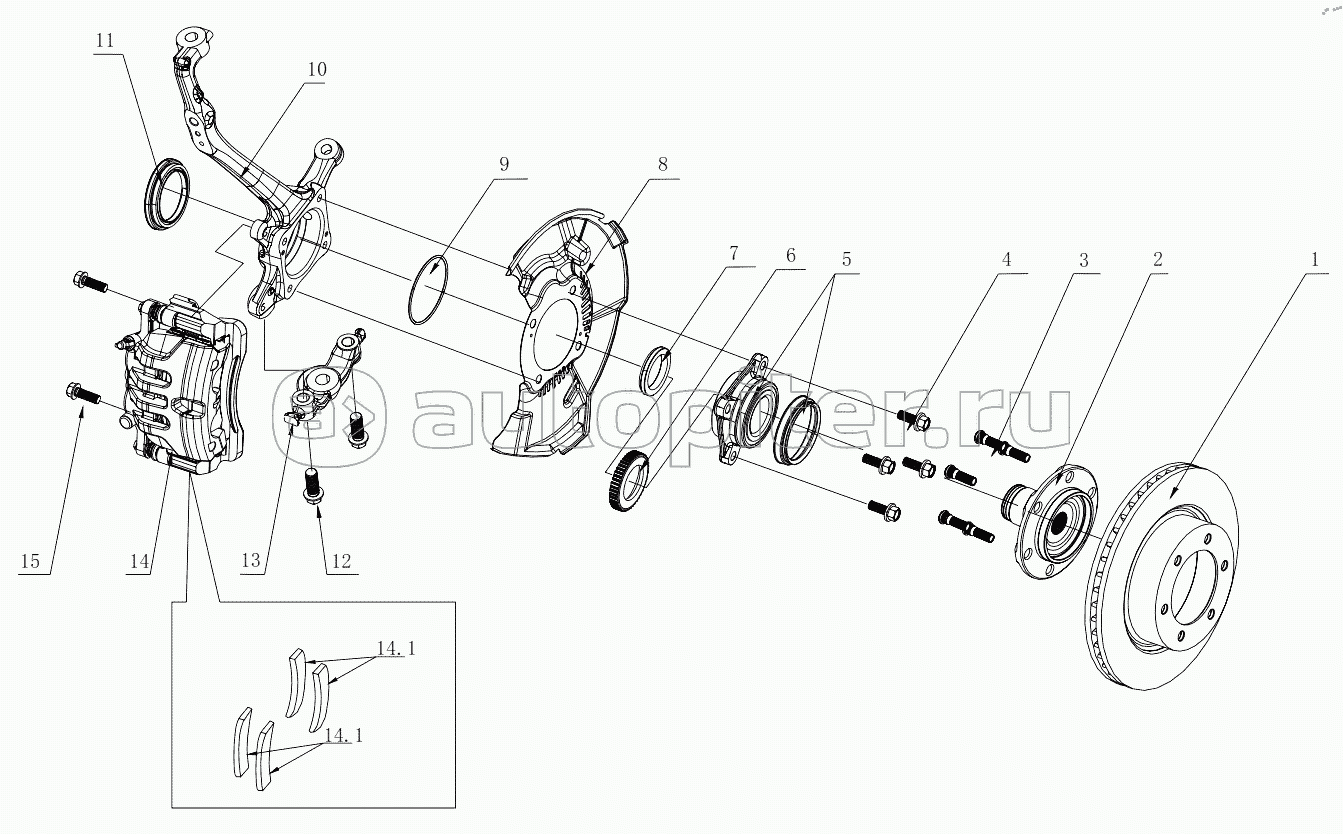 11
10
9
8
7
6
5
4
3
2
1
autopiter.ru
15
14
13
12
14.1
14.1