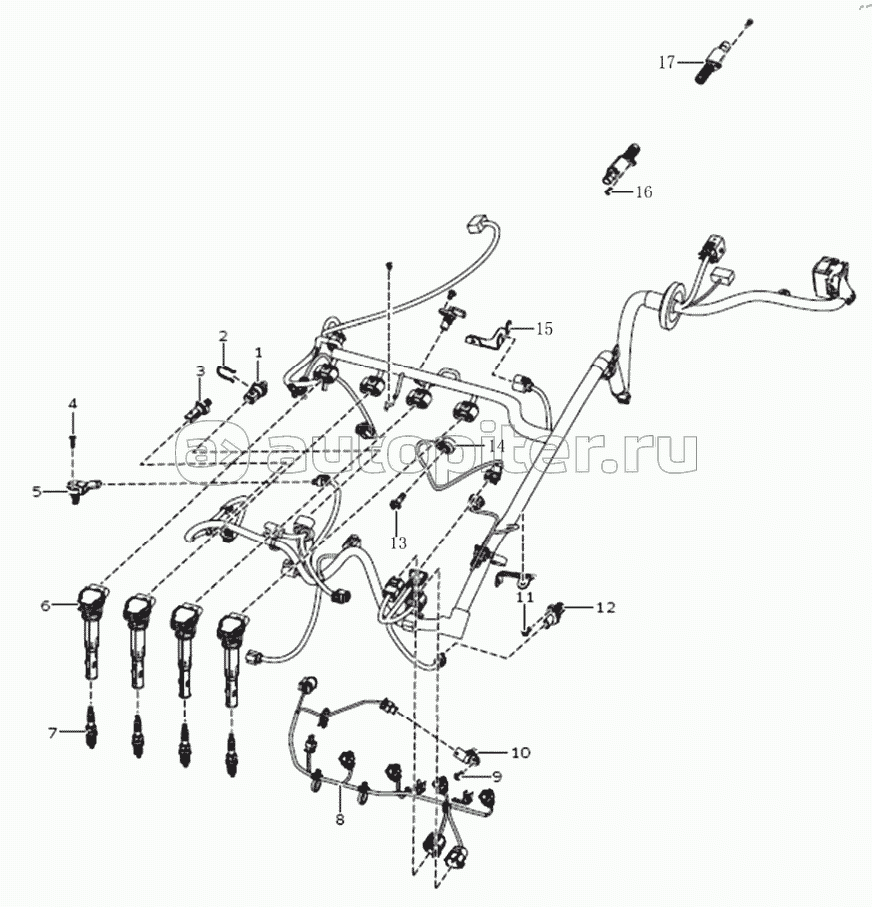 17
16
15
2
1
3
4
autopiter.ru
14
5
13
6
11
12
7
10
9
8