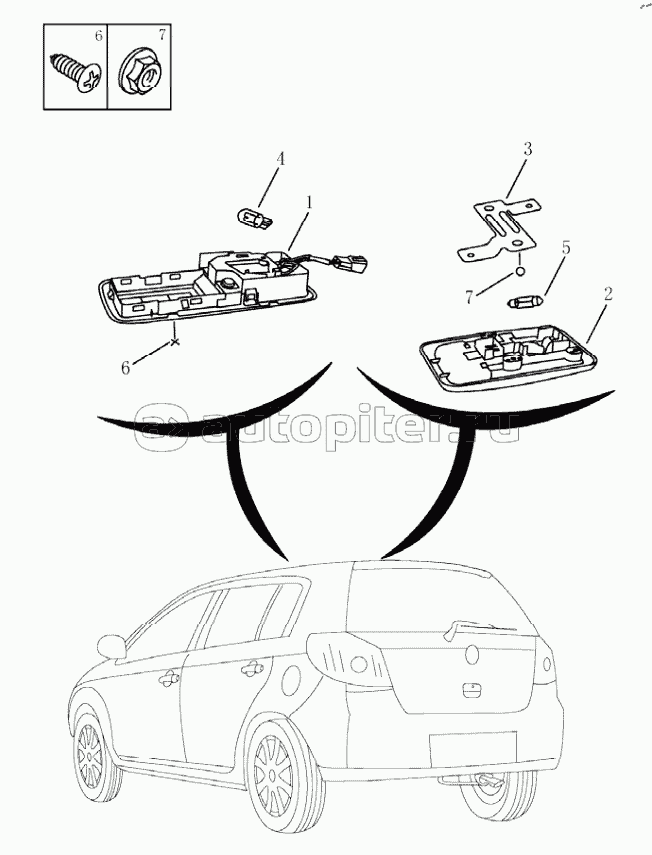 6
7
4
1
3
5
7
2
6
autopiter.ru