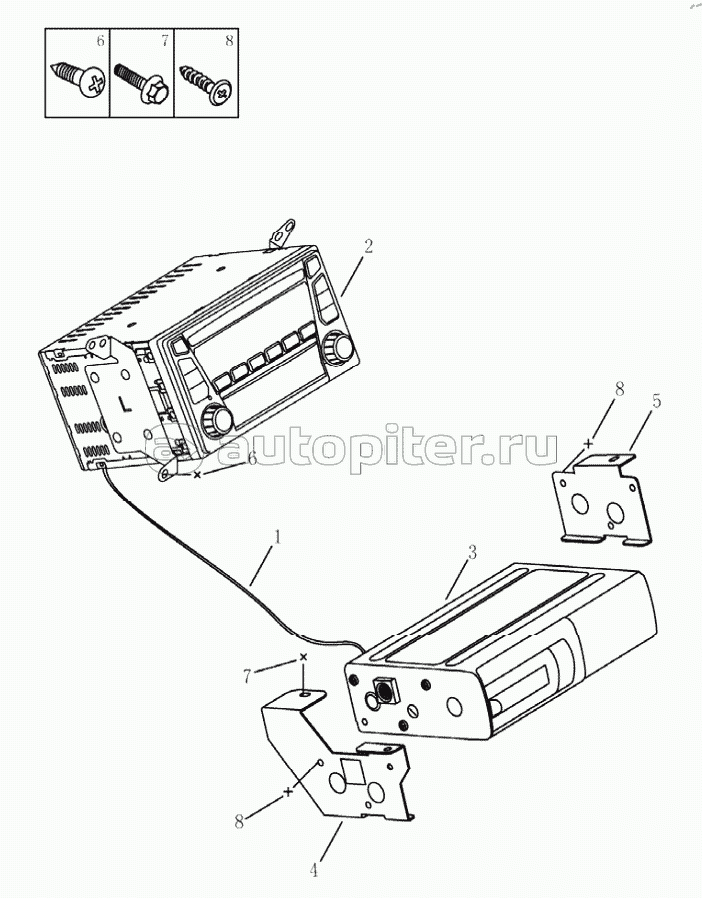 6 7 8

2

L

autopiter.ru

6

8

5

1

3

7

8

4