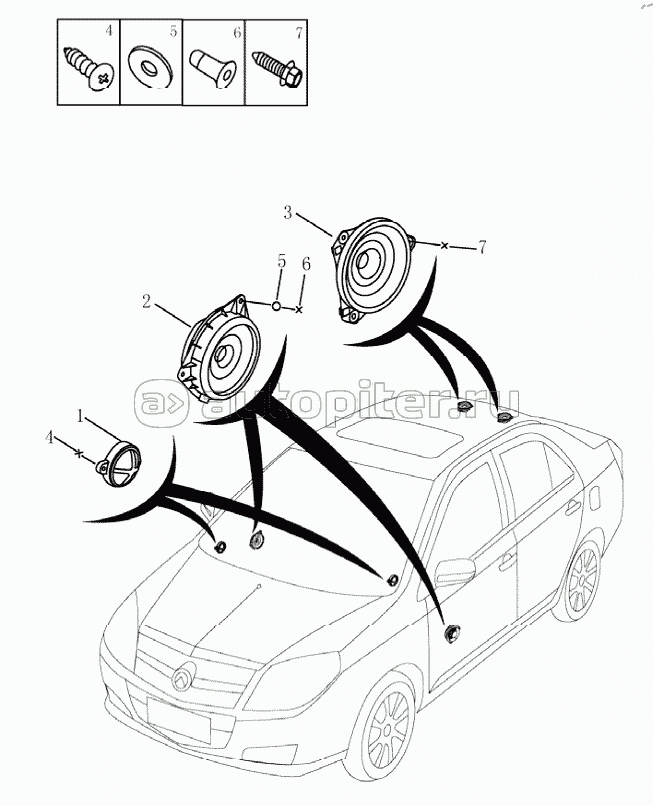 4 5 6 7

3
7
5 6
2
a> autopiter.ru
1
4