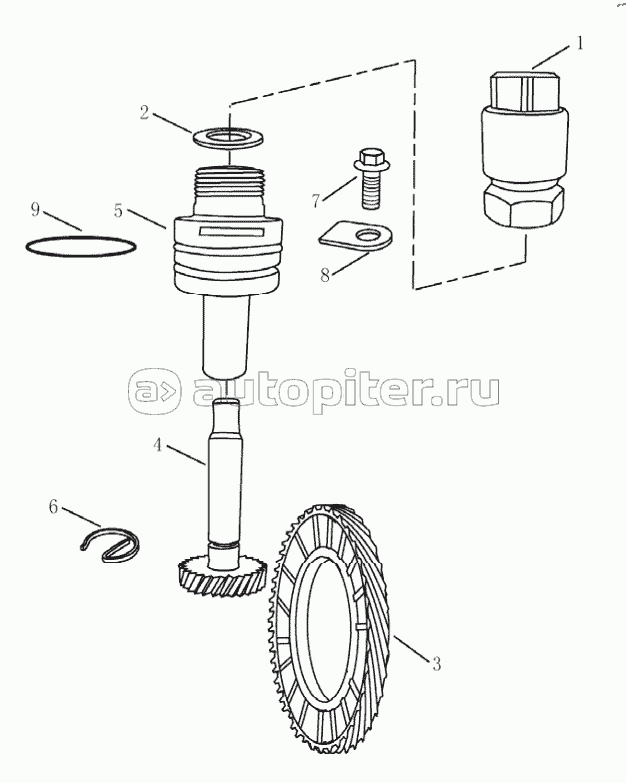 1
2
7
9
5
8
autopiter.ru
4
6
3