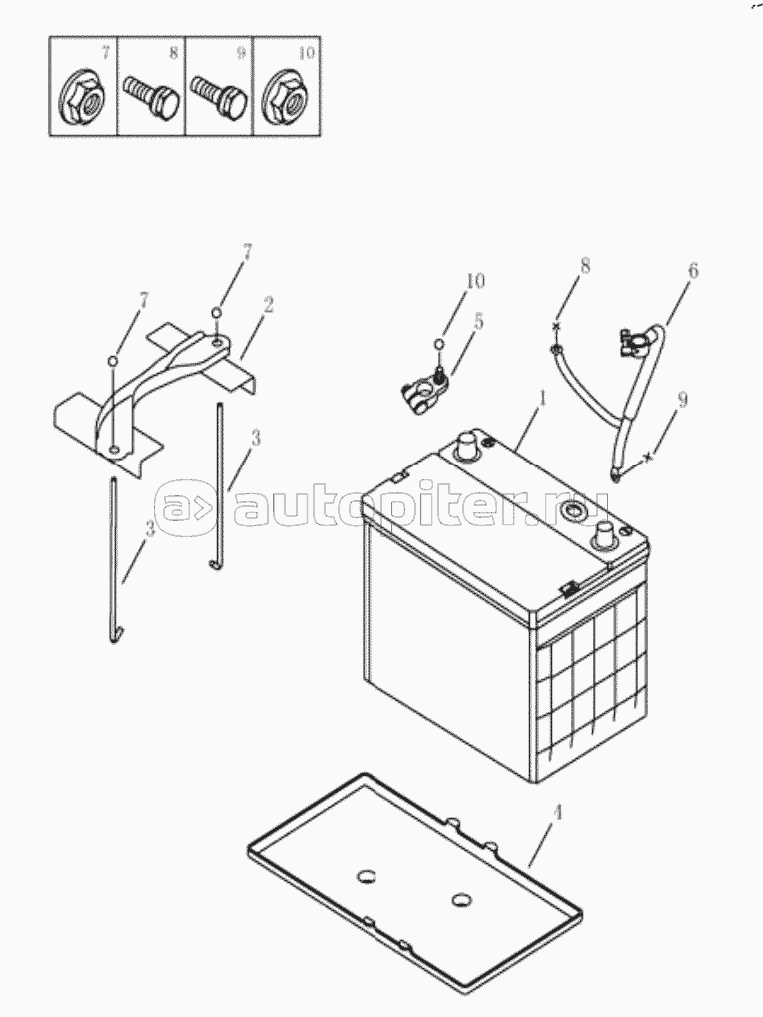 7 8 9 10

7
7
2
3
3
10
5
8
6
1
9
autopiter.ru
4