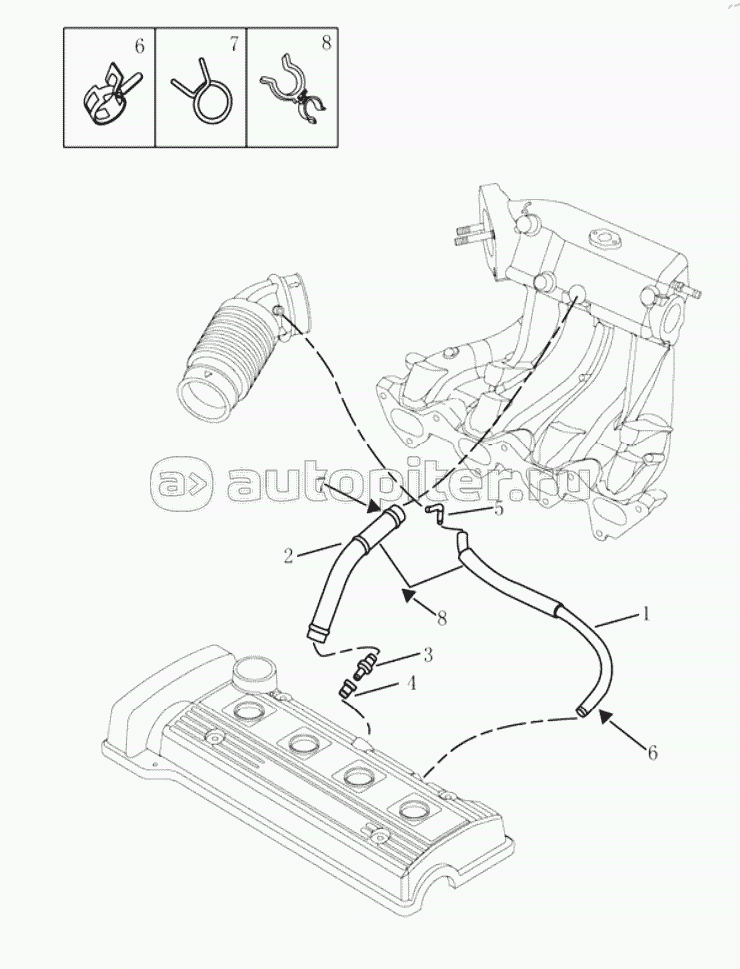 6
7
8
a> autopiter.ru
5
2
8
1
3
4
6