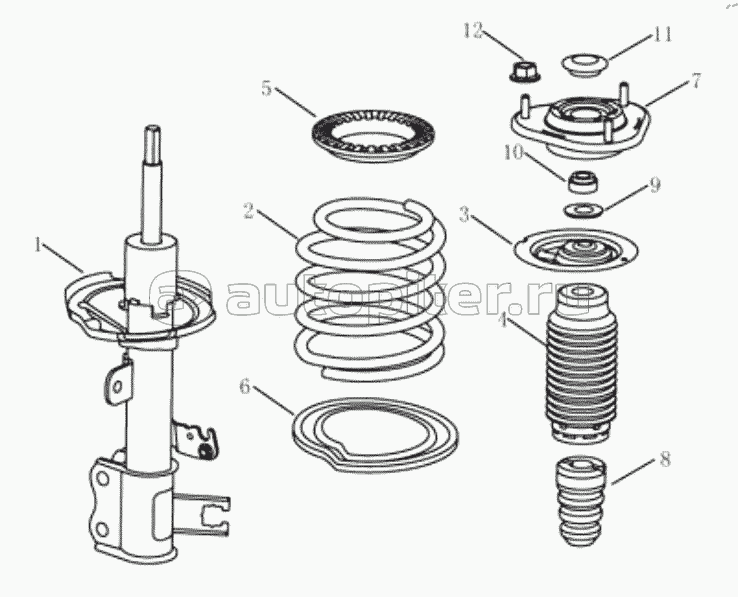 12
11
5
7
10
9
2
3
1
autopiter.ru
4
6
8