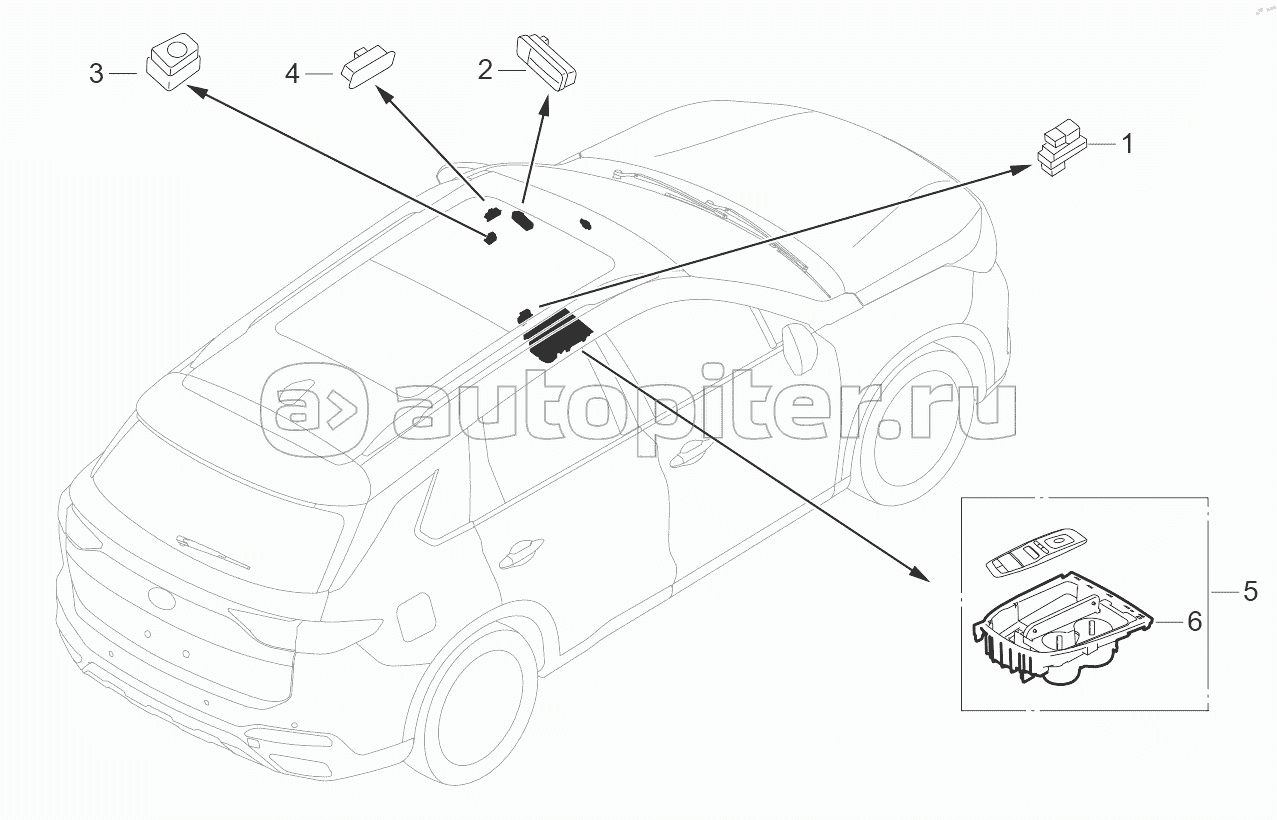 3
4
2
1
autopiter.ru
5
6