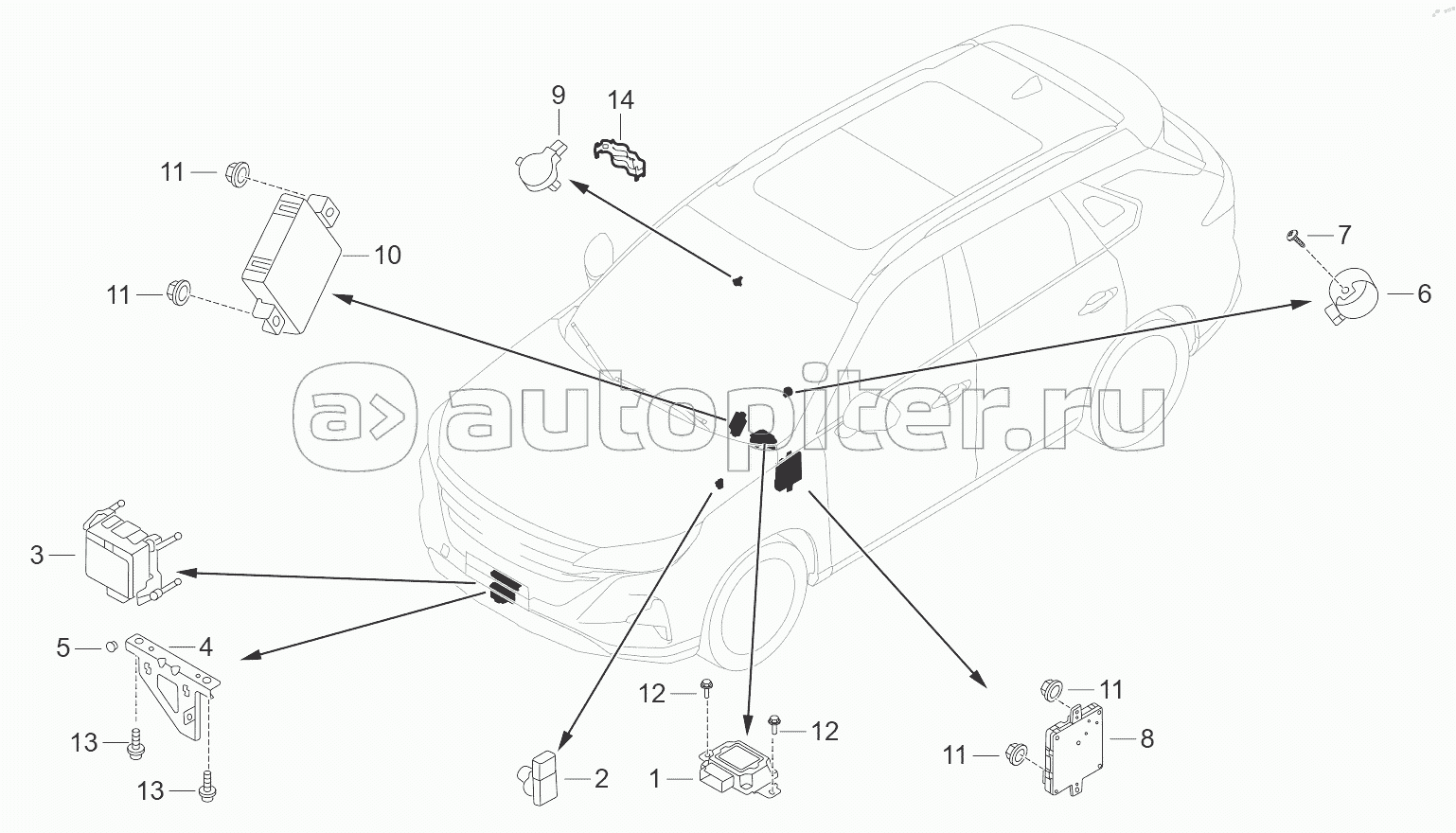 9
14
11
10
11
7
6
autopiter.ru
3
5
4
13
13
12
12
2
1
11
11
8