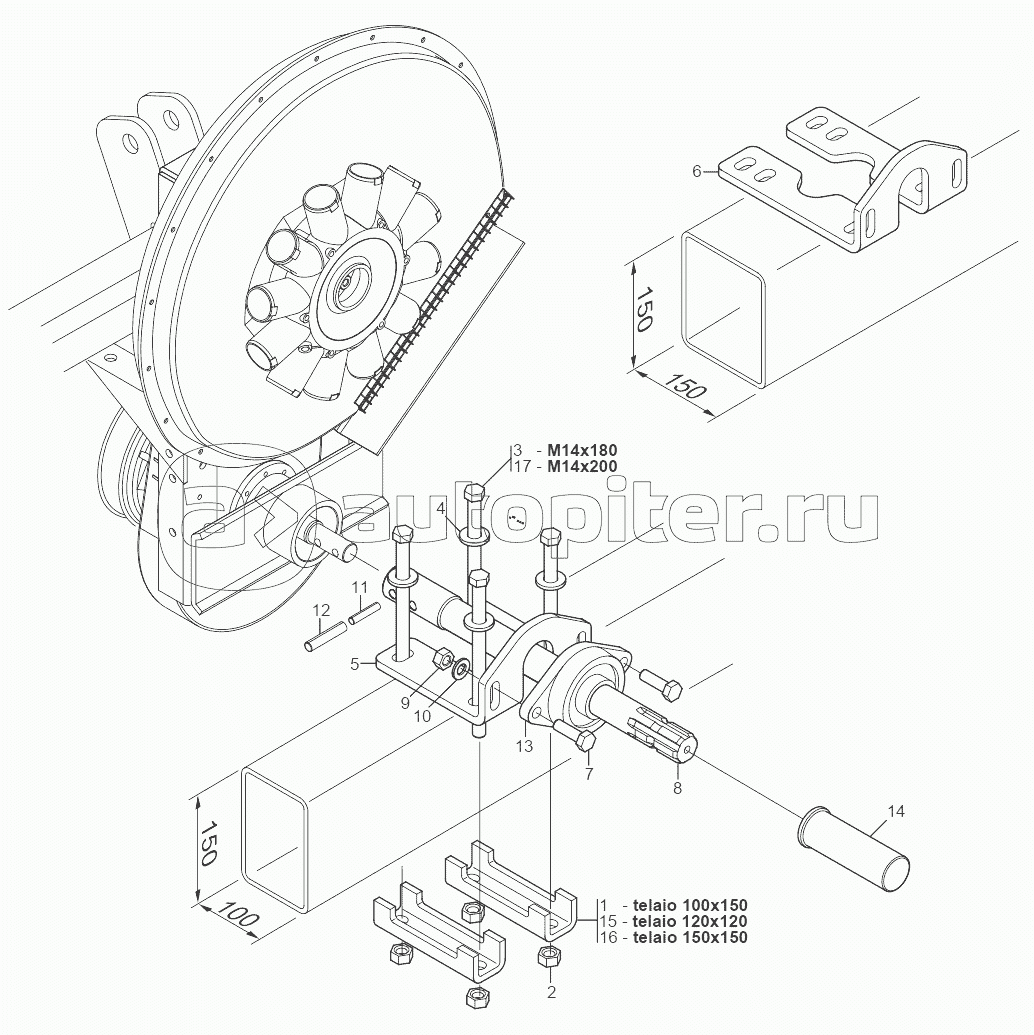 6

150

150

3 - M14x180
17 - M14x200

autopiter.ru

4

11

12

5

9

10

13

7

8

14

150

100

1 - telaio 100x150
15 - telaio 120x120
16 - telaio 150x150

2