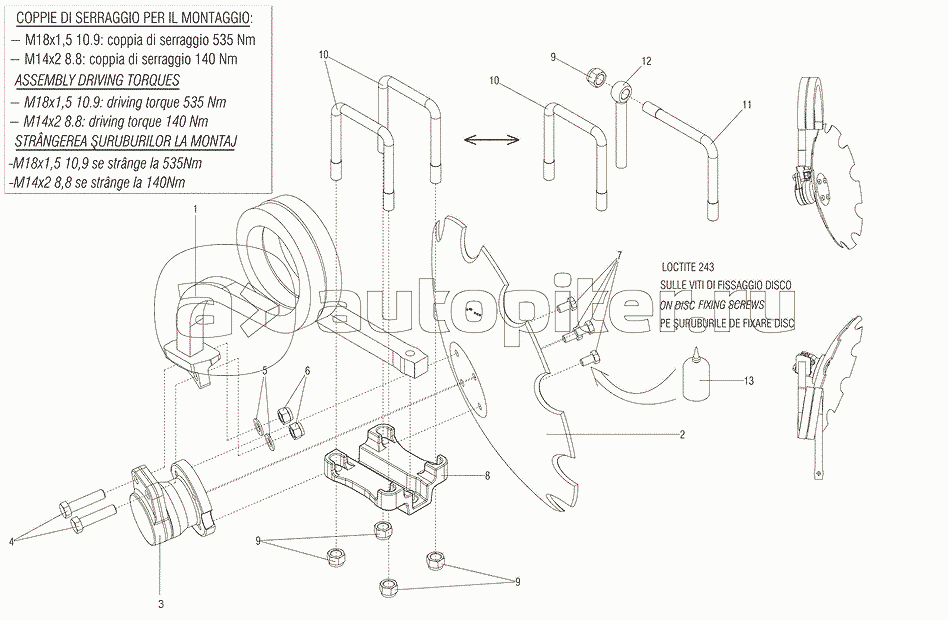 COPPIE DI SERRAGGIO PER IL MONTAGGIO:
– M18x1,5 10.9: coppia di serraggio 535 Nm
– M14x2 8.8: coppia di serraggio 140 Nm
ASSEMBLY DRIVING TORQUES
– M18x1,5 10.9: driving torque 535 Nm
– M14x2 8.8: driving torque 140 Nm
STRÂNGEREA ŞURUBURILOR LA MONTAJ
-M18x1,5 10,9 se strânge la 535Nm
-M14x2 8,8 se strânge la 140Nm

10
9
12
10
11
1
7
LOCTITE 243
SULLE VITI DI FISSAGGIO DISCO
ON DISC FIXING SCREWS
PE ŞURUBURILE DE FIXARE DISC
autopiter.ru
5
6
13
2
8
4
9
3
9