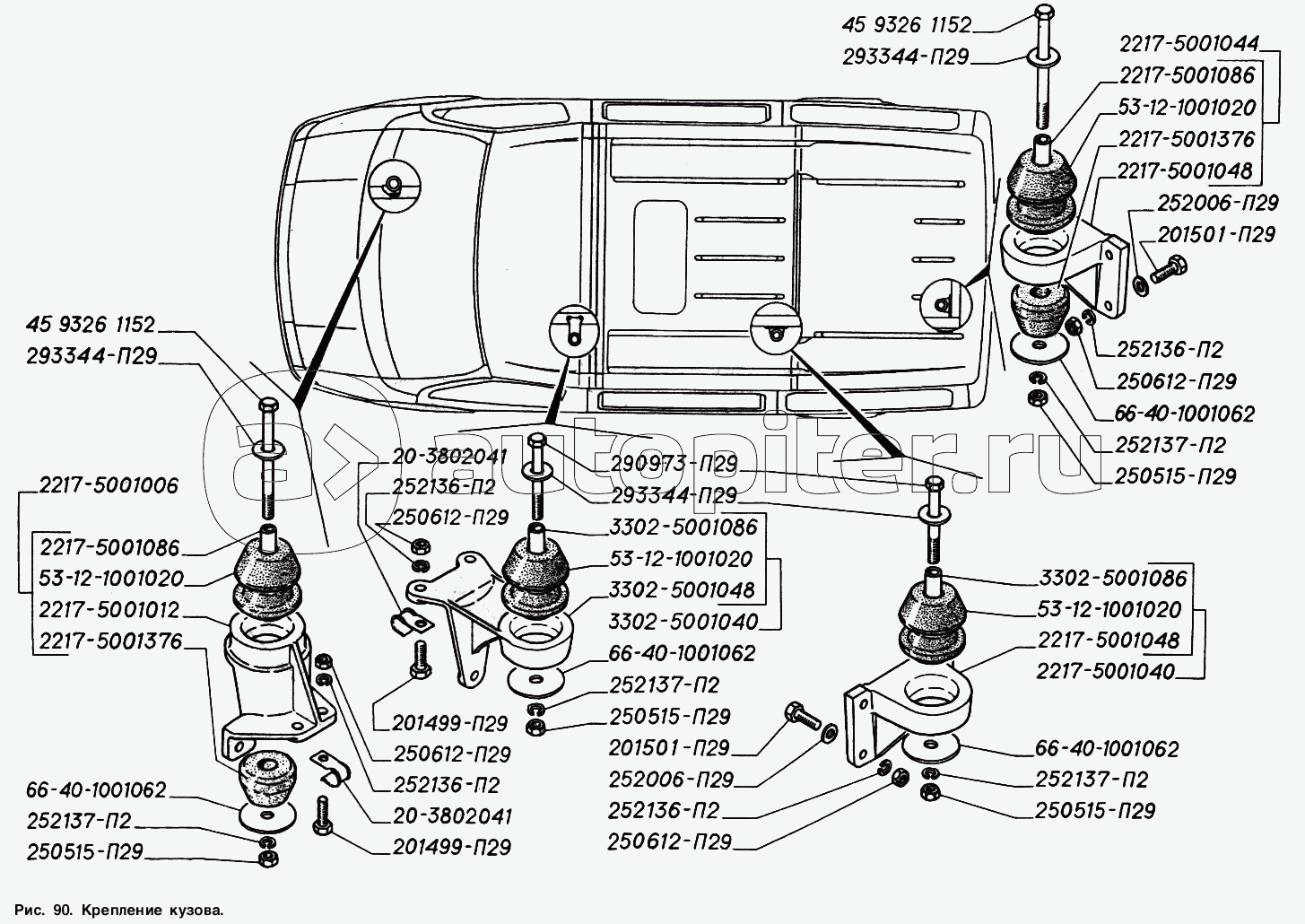 45 9326 1152
293344-П29
2217-5001044
2217-5001086
53-12-1001020
2217-5001376
2217-5001048
252006-П29
201501-П29
252136-П2
250612-П29
66-40-1001062
252137-П2
250515-П29

45 9326 1152
293344-П29
2217-5001006
2217-5001086
53-12-1001020
2217-5001012
2217-5001376
66-40-1001062
252137-П2
250515-П29

20-3802041
252136-П2
250612-П29
201499-П29
250612-П29
252136-П2
20-3802041
201499-П29

290973-П29
293344-П29
3302-5001086
53-12-1001020
3302-5001048
3302-5001040
66-40-1001062
252137-П2
250515-П29
201501-П29
252006-П29
252136-П2
250612-П29

3302-5001086
53-12-1001020
2217-5001048
2217-5001040
66-40-1001062
252137-П2
250515-П29

autopiter.ru

Рис. 90. Крепление кузова.