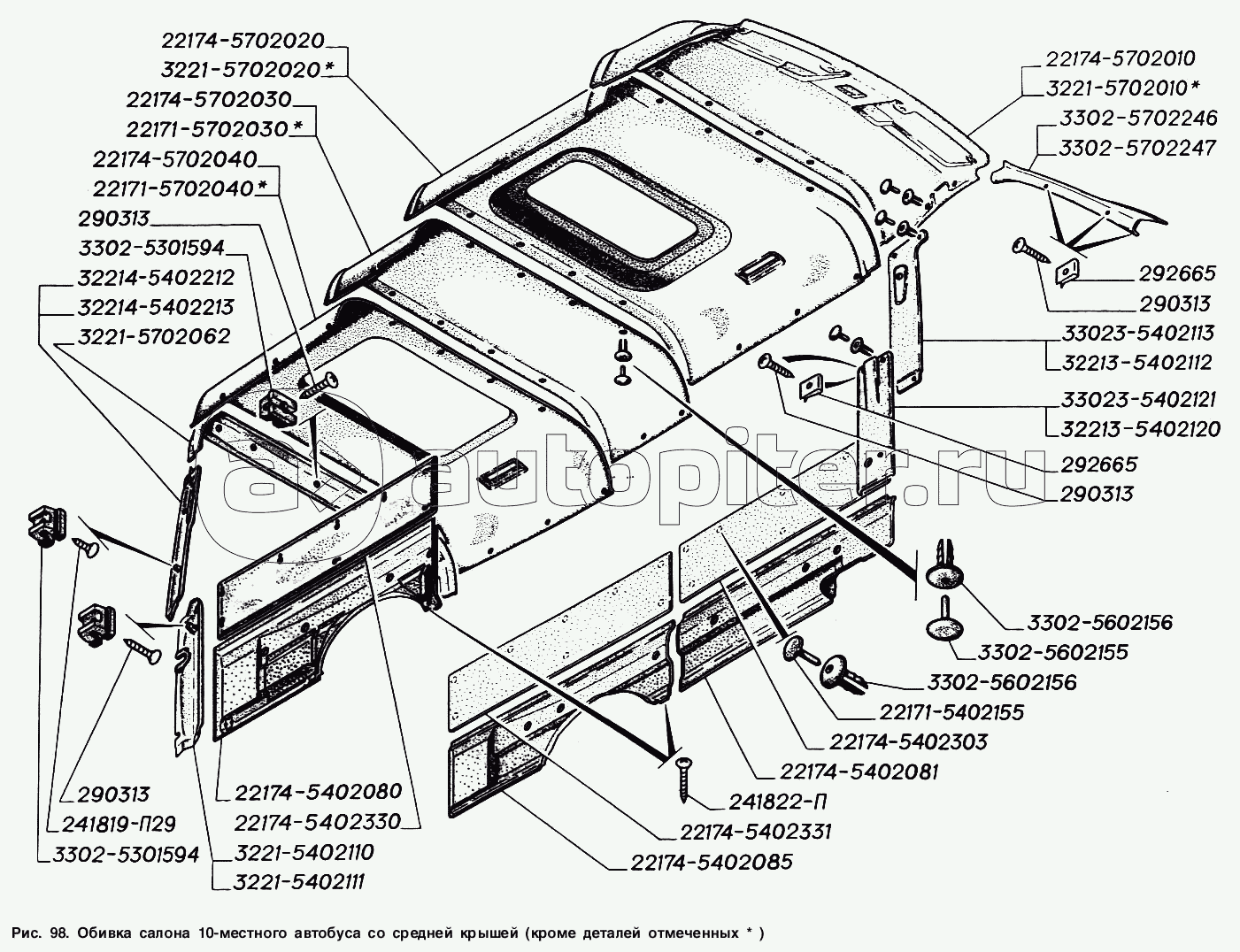 22174-5702020
3221-5702020 *
22174-5702030
22171-5702030 *
22174-5702040
22171-5702040 *
290313
3302-5301594
32214-5402212
32214-5402213
3221-5702062

22174-5702010
3221-5702010 *
3302-5702246
3302-5702247
292665
290313
33023-5402113
32213-5402112
33023-5402121
32213-5402120
292665
290313

autopiter.ru

3302-5602156
3302-5602155
3302-5602156
22171-5402155
22174-5402303
22174-5402081
241822-П
22174-5402331
22174-5402085

290313
241819-П29
3302-5301594
22174-5402080
22174-5402330
3221-5402110
3221-5402111

Рис. 98. Обивка салона 10-местного автобуса со средней крышей (кроме деталей отмеченных * )