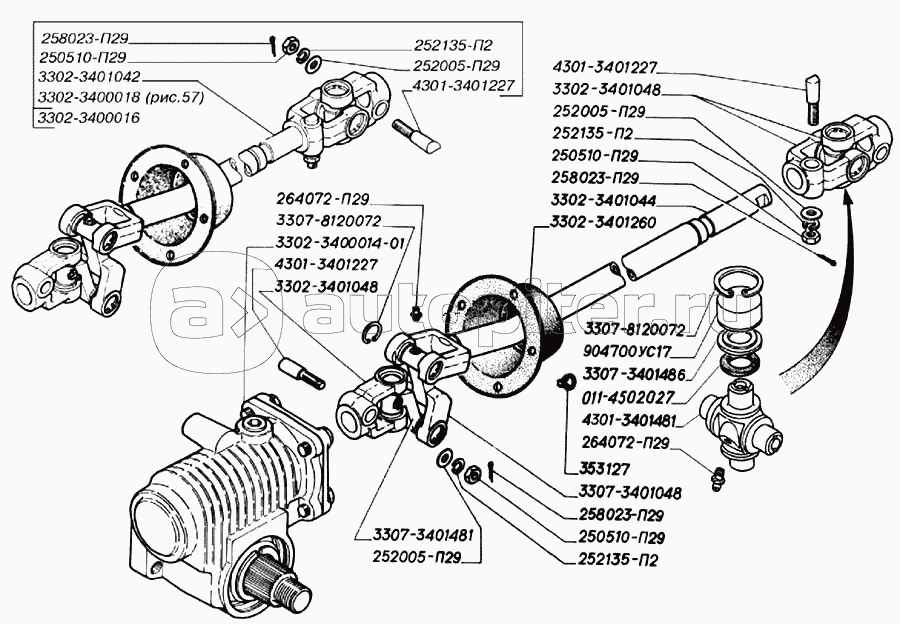 258023-П29
250510-П29
3302-3401042
3302-3400018 (рис.57)
3302-3400016

252135-П2
252005-П29
4301-3401227

4301-3401227
3302-3401048
252005-П29
252135-П2
250510-П29
258023-П29
3302-3401044
3302-3401260

264072-П29
3307-8120072
3302-3400014-01
4301-3401227
3302-3401048

autopiter.ru

3307-8120072
904700УС17
3307-3401486
011-4502027
4301-3401481
264072-П29
353127
3307-3401048
258023-П29
250510-П29
252135-П2

3307-3401481
252005-П29