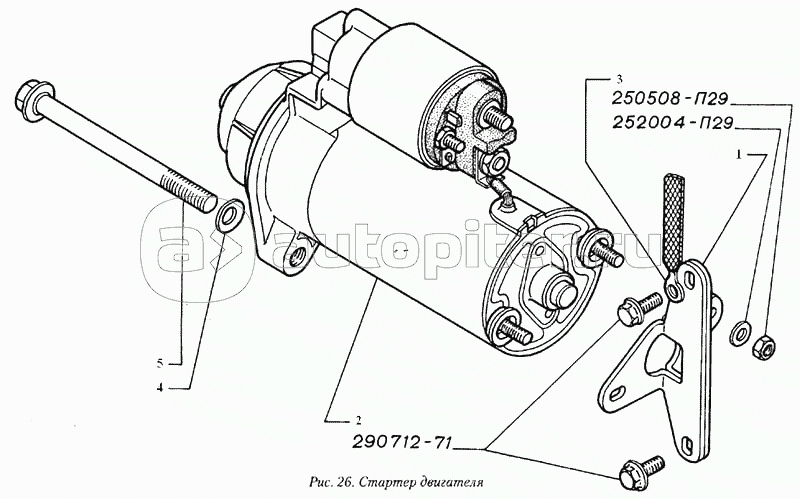 3
250508-П29
252004-П29
1
autopiter.ru
5
4
2
290712-71
Рис. 26. Стартер двигателя