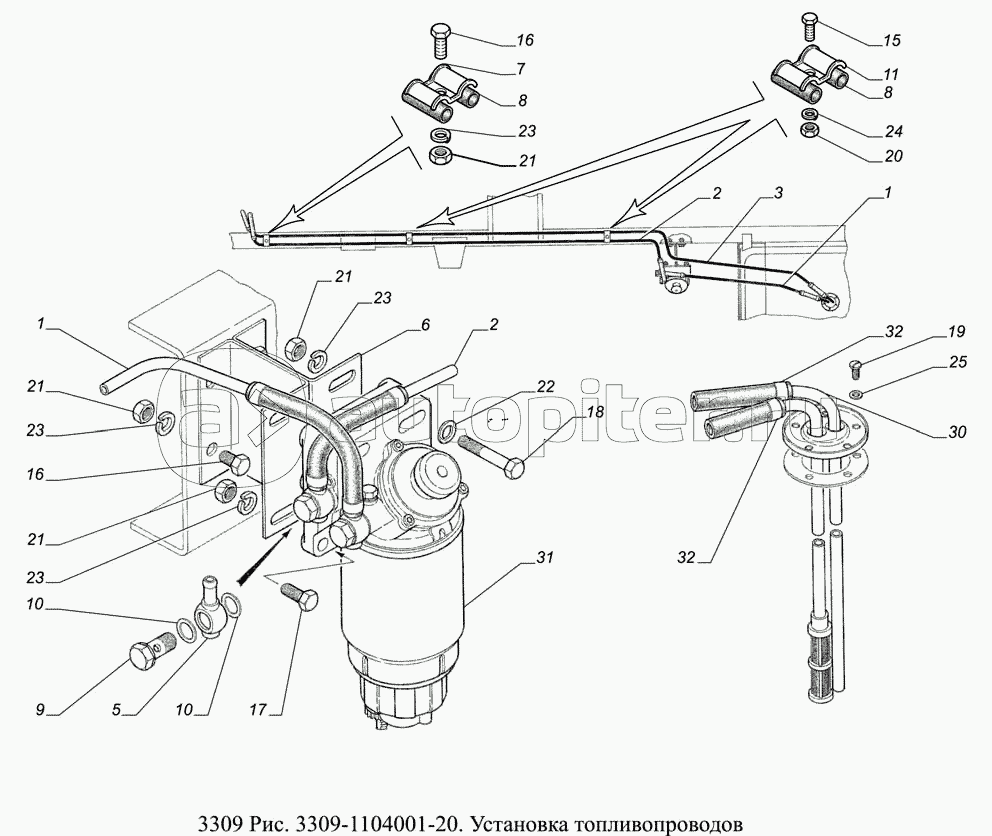 16
7
8
23
21
15
11
8
24
20
2
3
1
21
23
6
2
1
21
23
16
21
23
22
18
32
19
25
30
32
31
10
9
5
10
17
autopiter.ru
3309 Рис. 3309-1104001-20. Установка топливопроводов