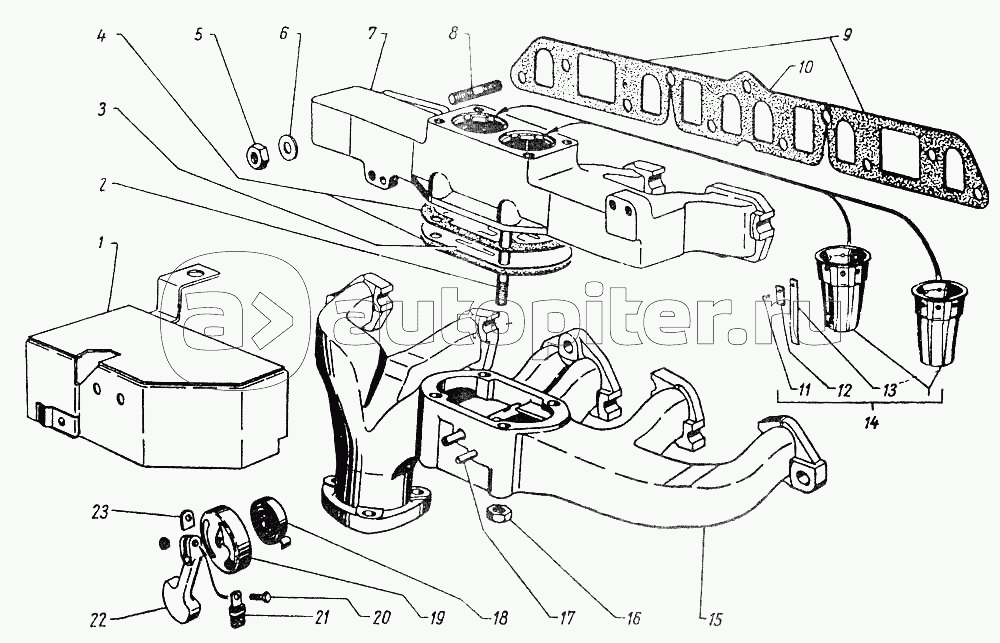 4 5 6 7 8 9 10 3 2 1 autopiter.ru 11 12 13 14 23 22 21 20 19 18 17 16 15