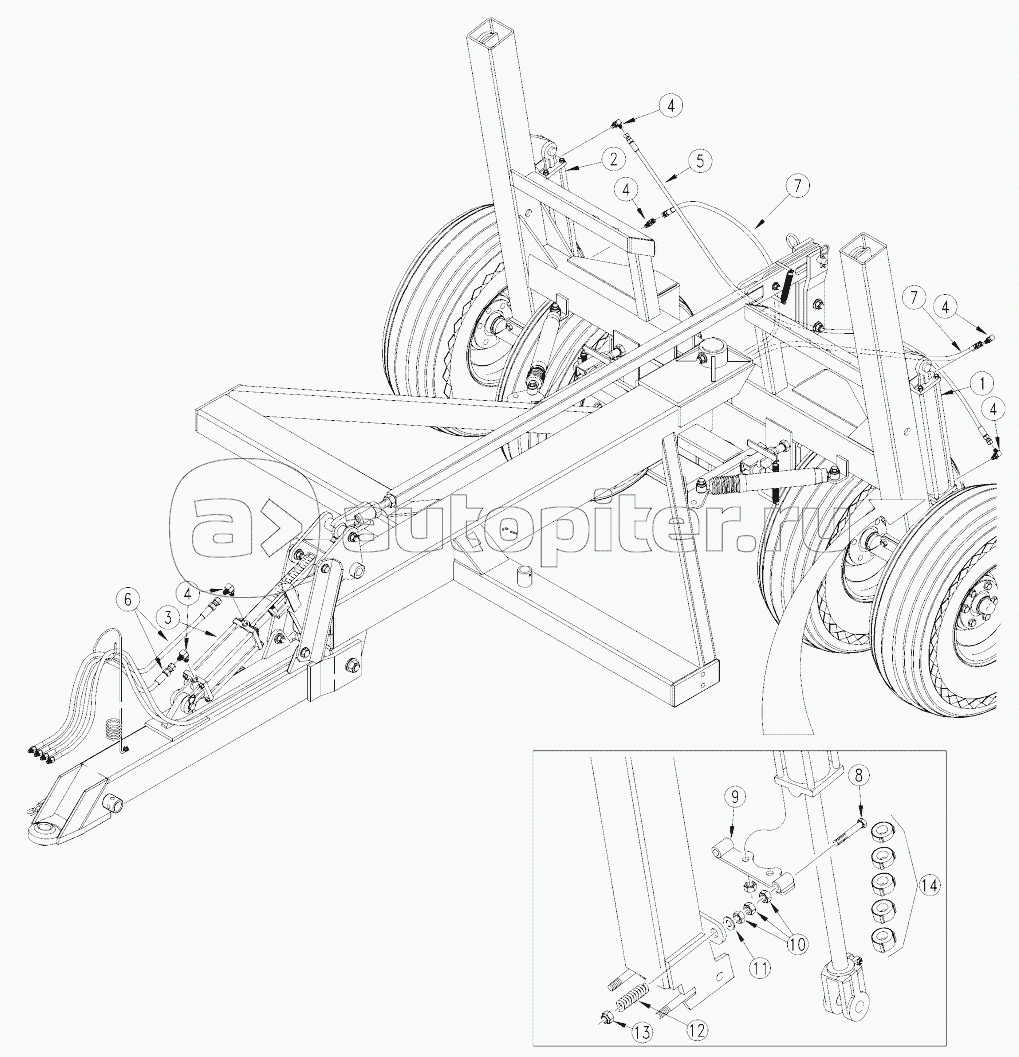 4
2
5
4
7
7
4
1
4
autopiter.ru
6
4
3
9
8
14
10
11
12
13