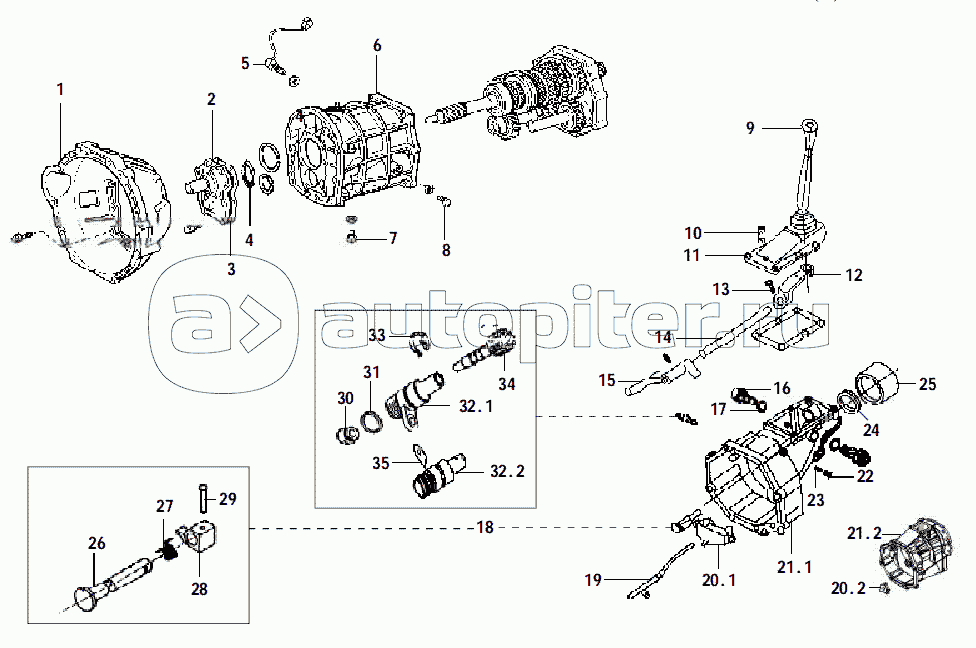 1
2
3
4
5
6
7
8
9
10
11
12
13
14
15
16
17
18
19
20.1
20.2
21.1
21.2
22
23
24
25
26
27
28
29
30
31
32.1
32.2
33
34
35
autopiter.ru