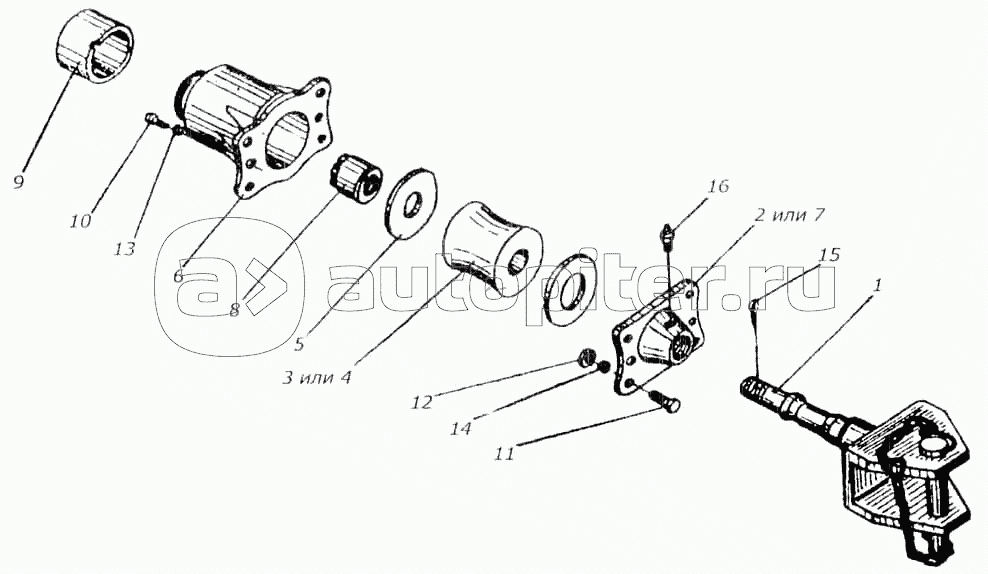 9
10
13
6
8
5
3 или 4
16
2 или 7
15
1
12
14
11
autopiter.ru