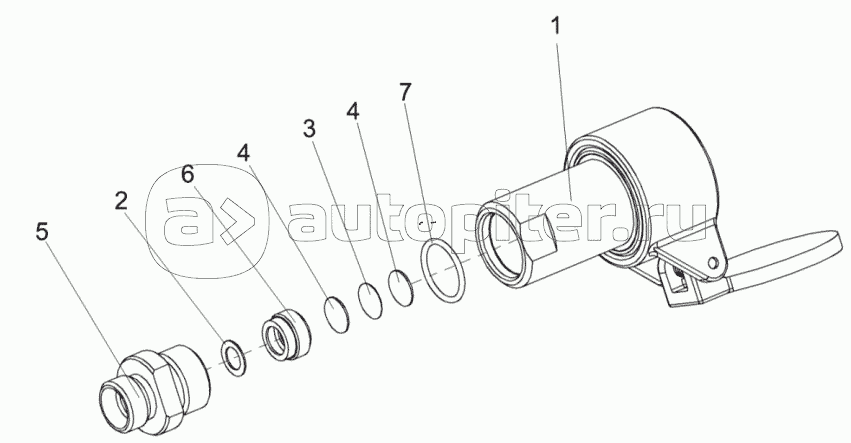 1
7
4
3
4
6
2
5
autopiter.ru