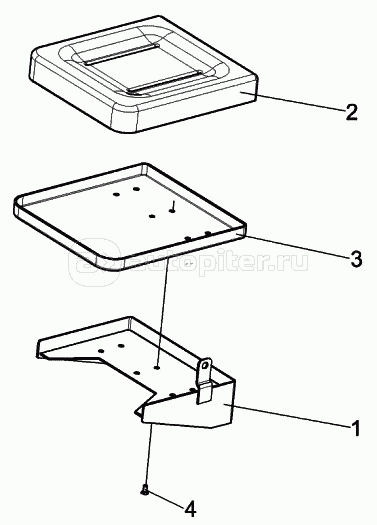 2
3
autopiter.ru
1
4