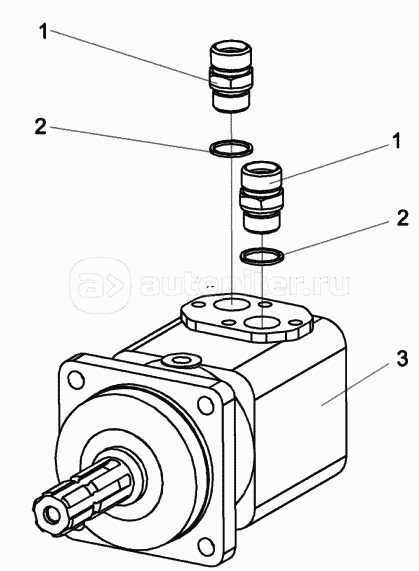 1
2
1
2
autopiter.ru
3