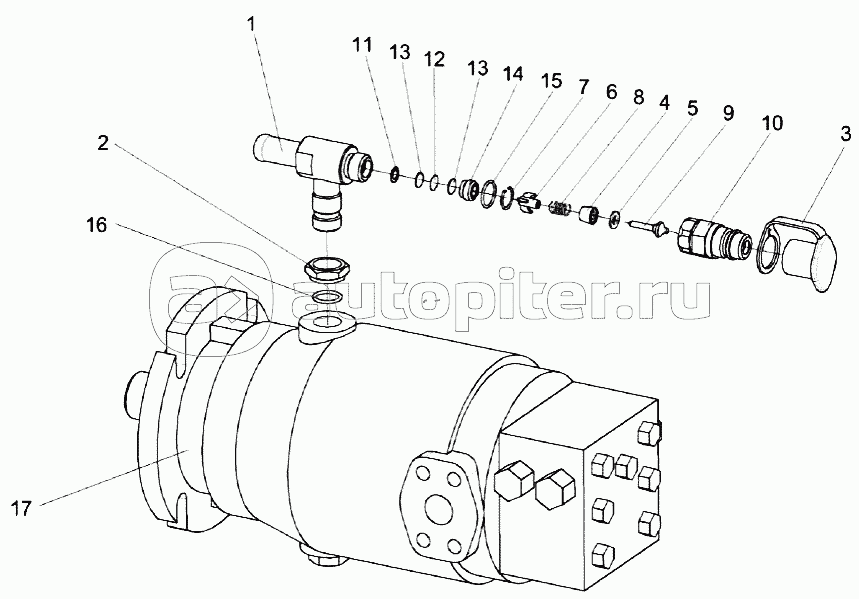 1
11
13
12
13
14
15
7
6
8
4
5
9
10
3
2
16
17
autopiter.ru