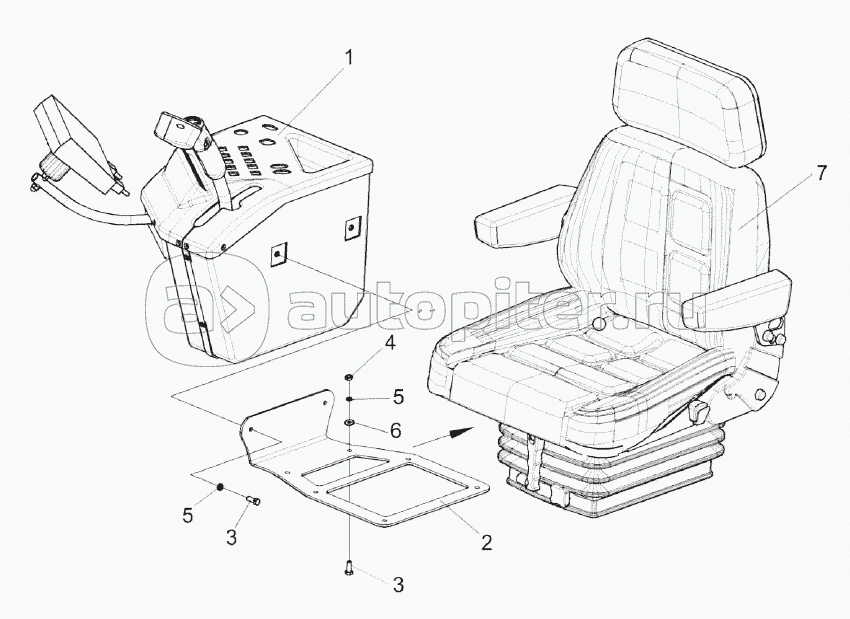 1
7
autopiter.ru
4
5
6
5
3
2
3