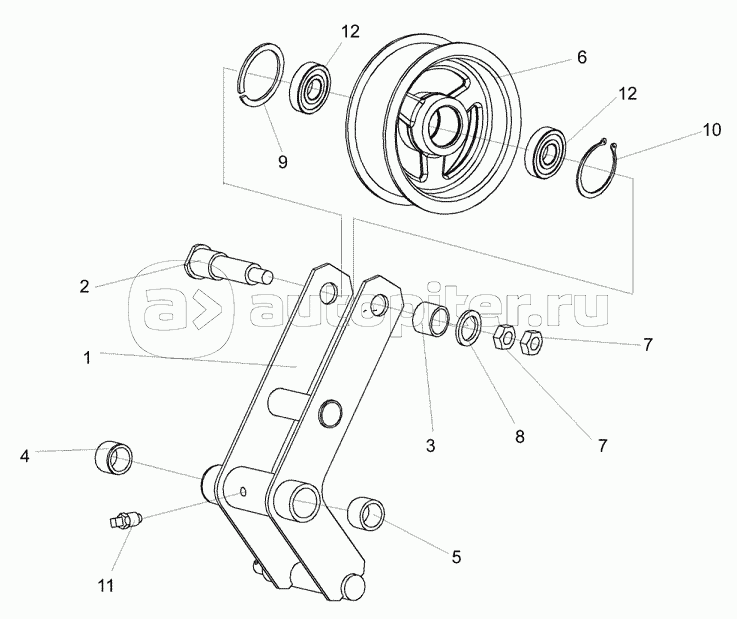 12
6
12
10
9
2
autopiter.ru
7
1
3
8
7
4
5
11