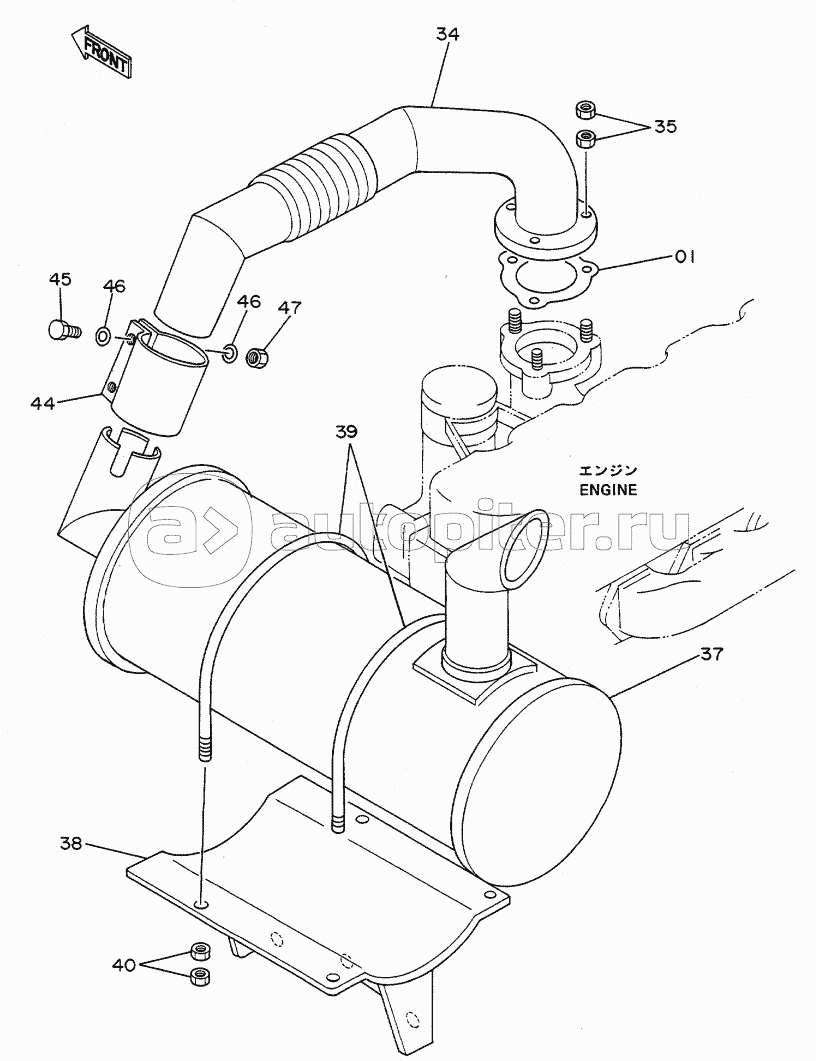 FRONT

34

35

01

45

46

46

47

44

39

エンジン
ENGINE

autopiter.ru

37

38

40