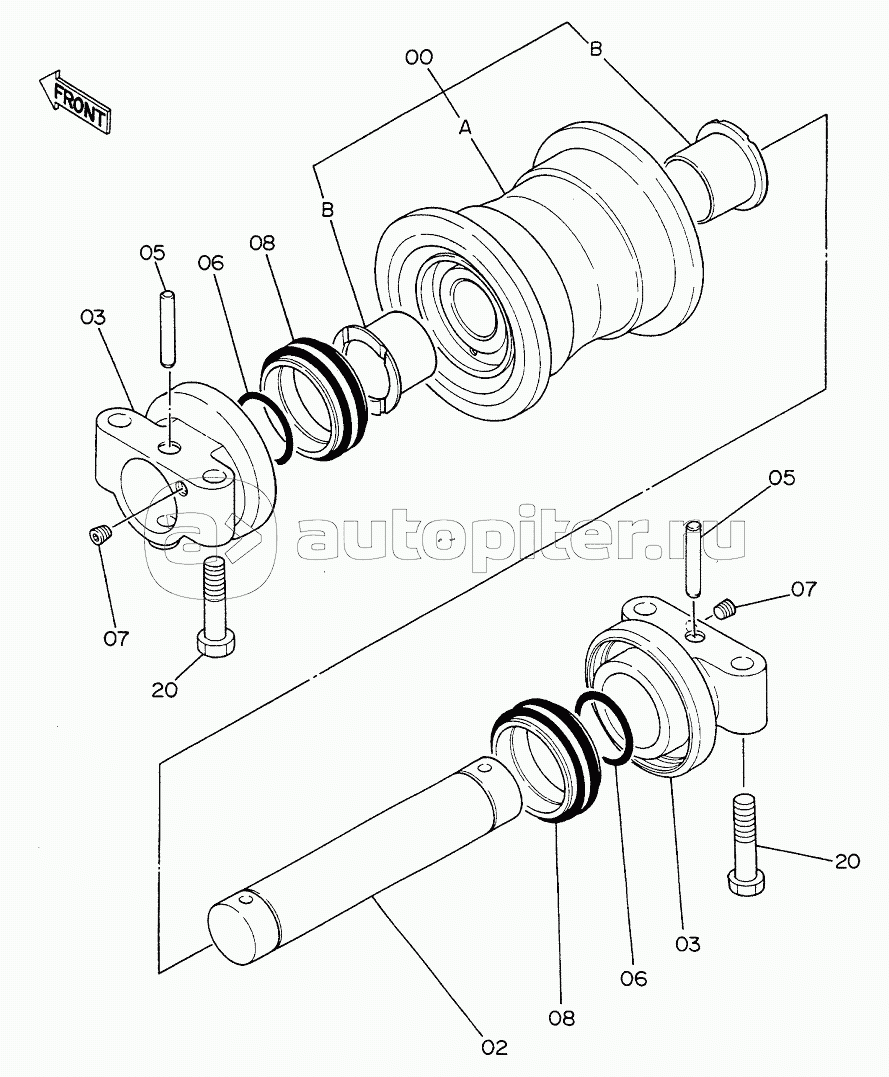 FRONT
00
B
A
B
05
06
08
03
07
20
autopiter.ru
05
07
20
03
06
08
02