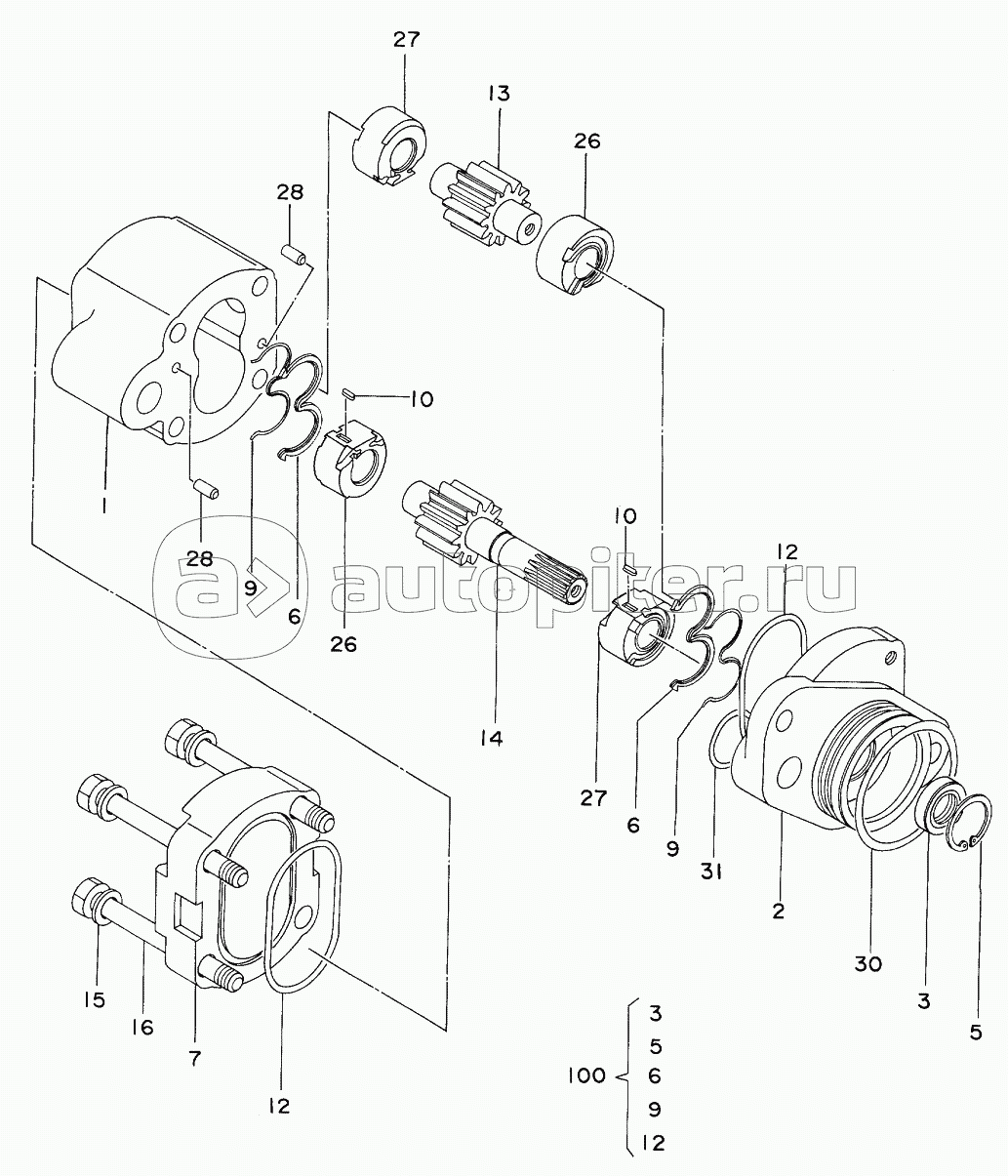 27
13
26
28
10
1
28
9
6
26
10
12
autopiter.ru
14
27
6
9
31
2
30
3
5
15
16
7
12
100
3
5
6
9
12