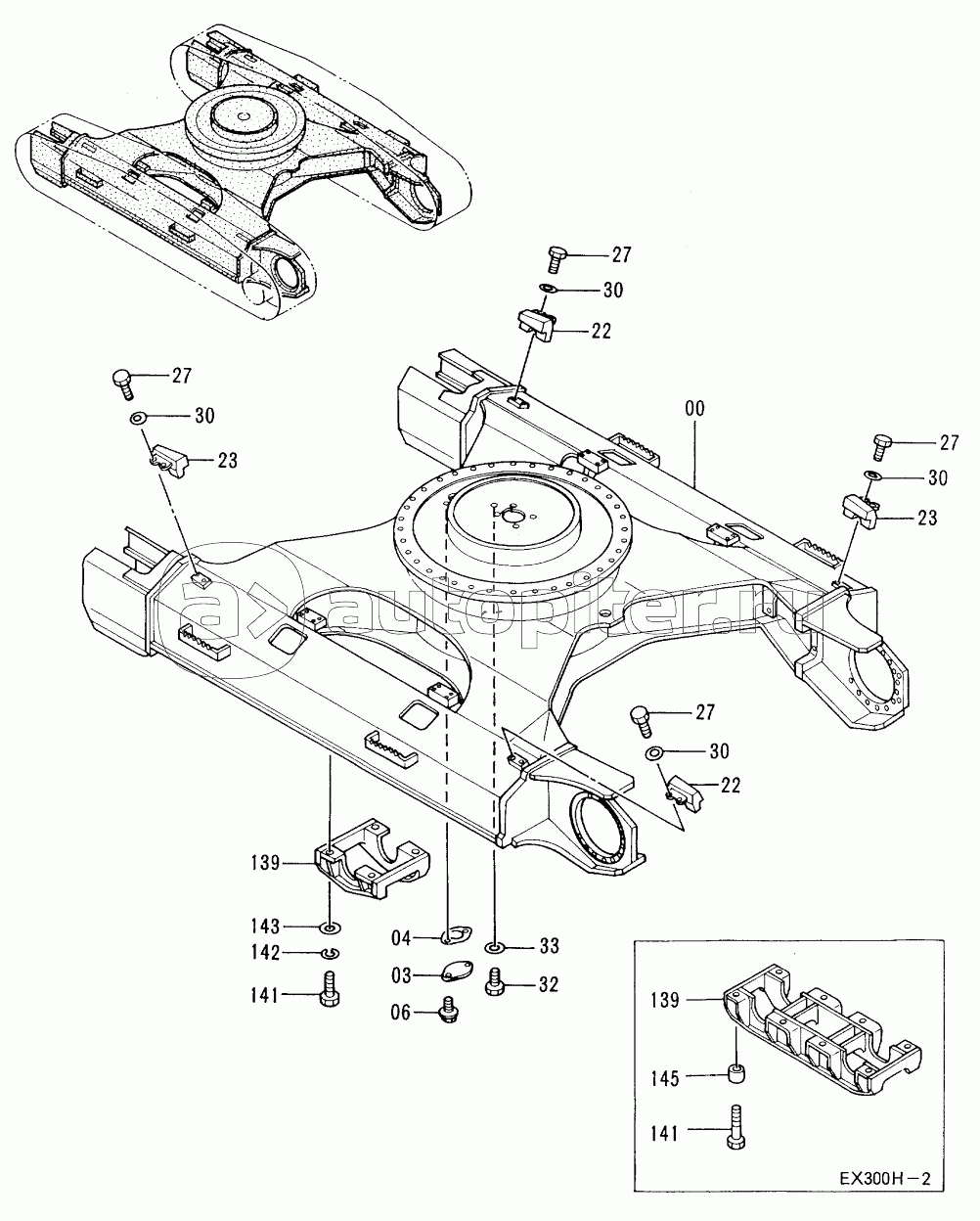 27
30
22
27
30
23
00
27
30
23
autopiter.ru
27
30
22
139
143
142
141
04
03
06
33
32
139
145
141
EX300H－2