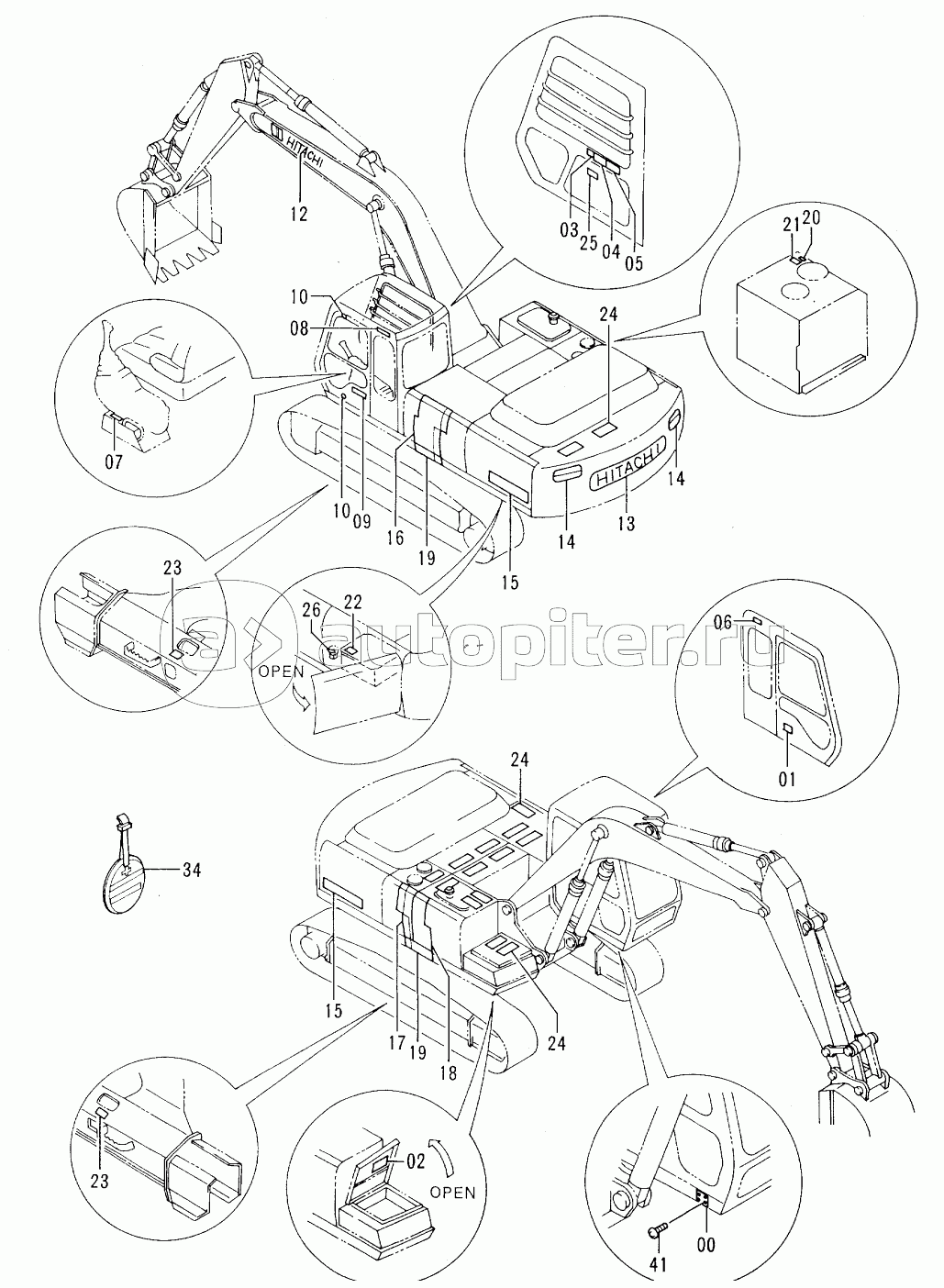 HITACHI
12
03
25
04
05
21
20
10
08
24
07
10
09
16
19
15
14
HITACHI
13
14
23
26
22
OPEN
autopiter.ru
06
01
24
34
15
17
19
18
24
23
02
OPEN
41
00