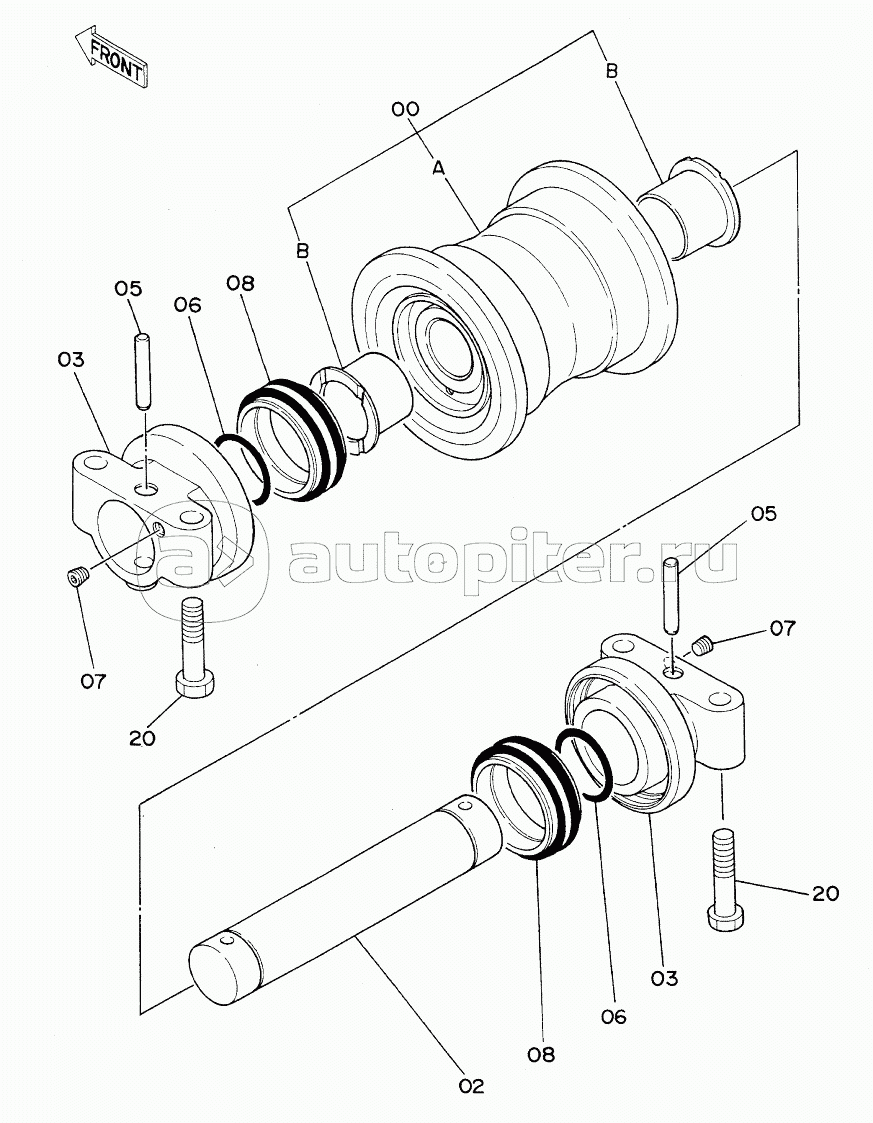 FRONT

B

00

A

B

05

06

08

03

07

20

autopiter.ru

05

07

20

03

06

08

02