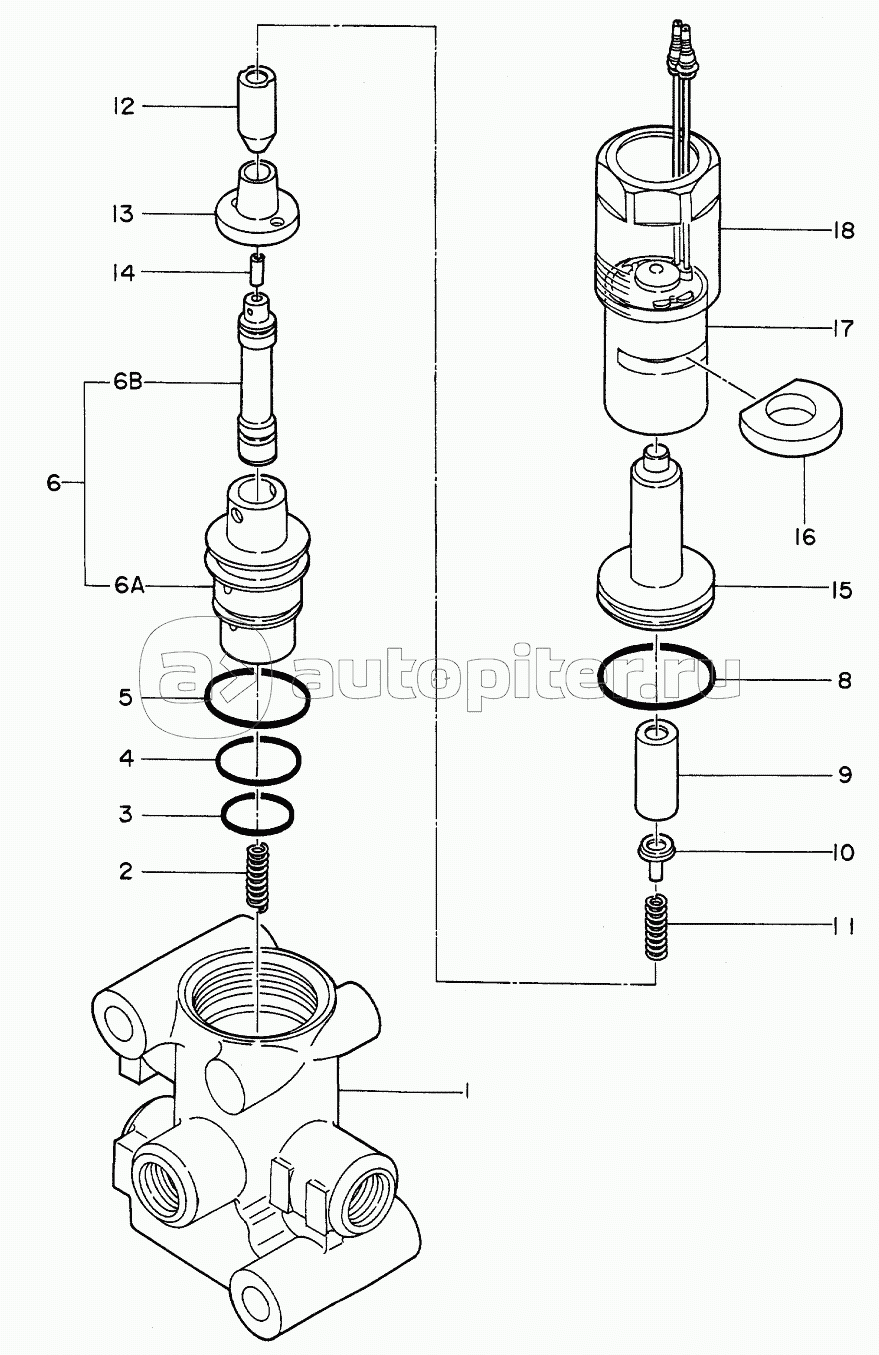 12
13
14
6B
6
6A
5
4
3
2
1
18
17
16
15
8
9
10
11
autopiter.ru