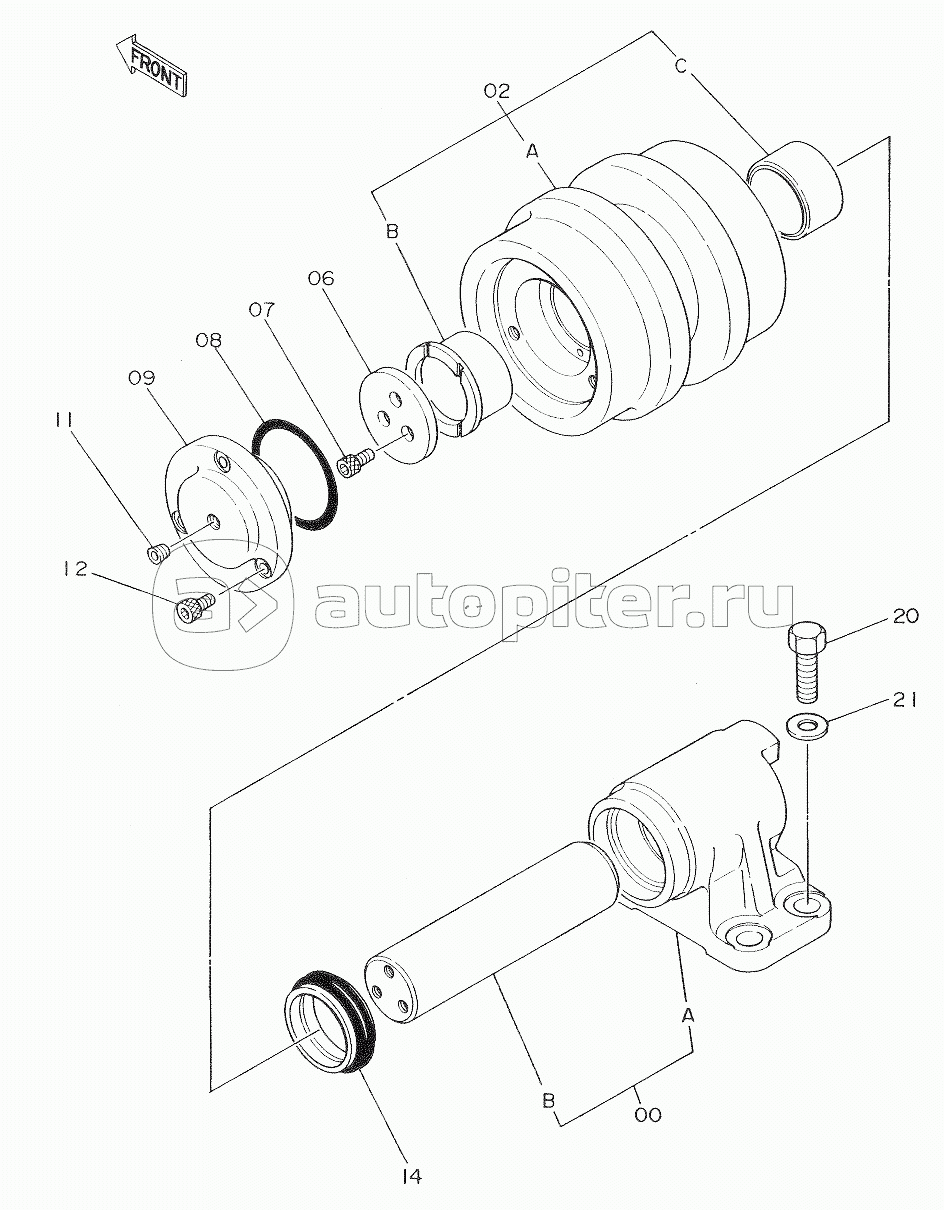 FRONT
C
02
A
B
06
07
08
09
11
12
autopiter.ru
20
21
A
B
00
14